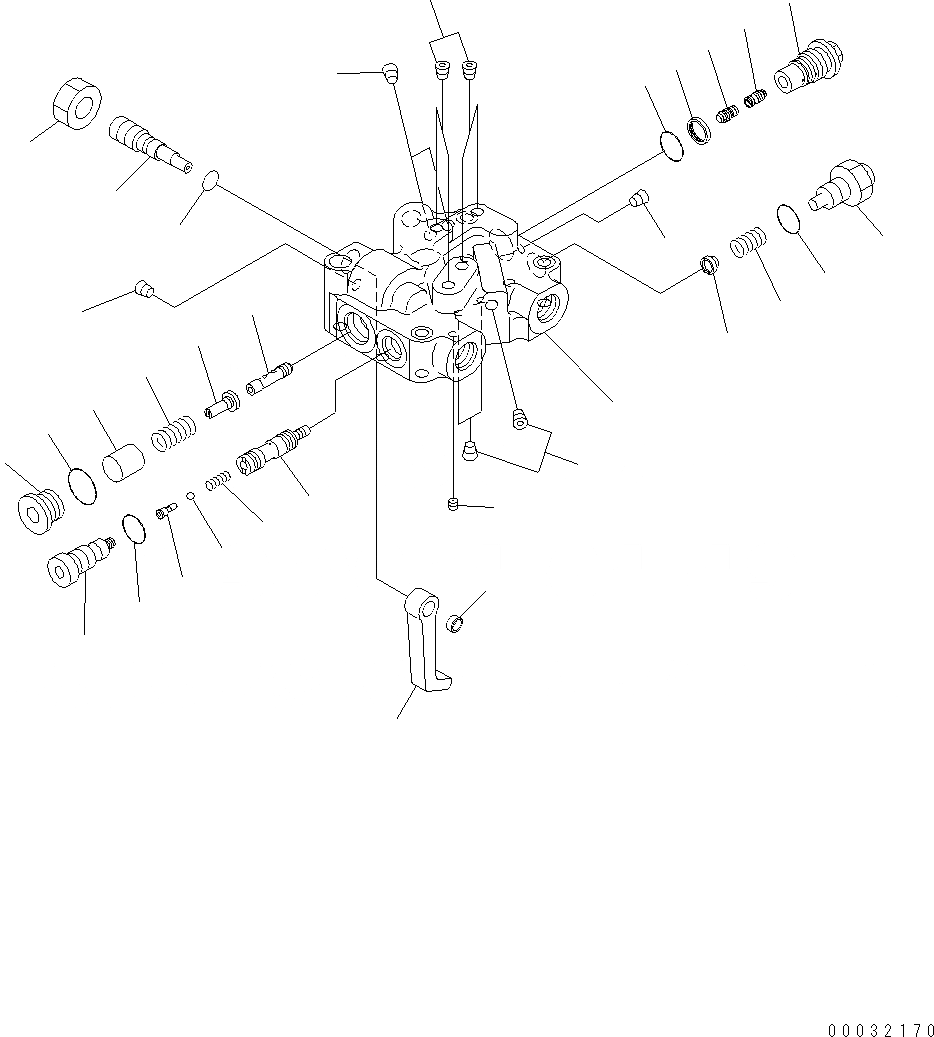 00032170