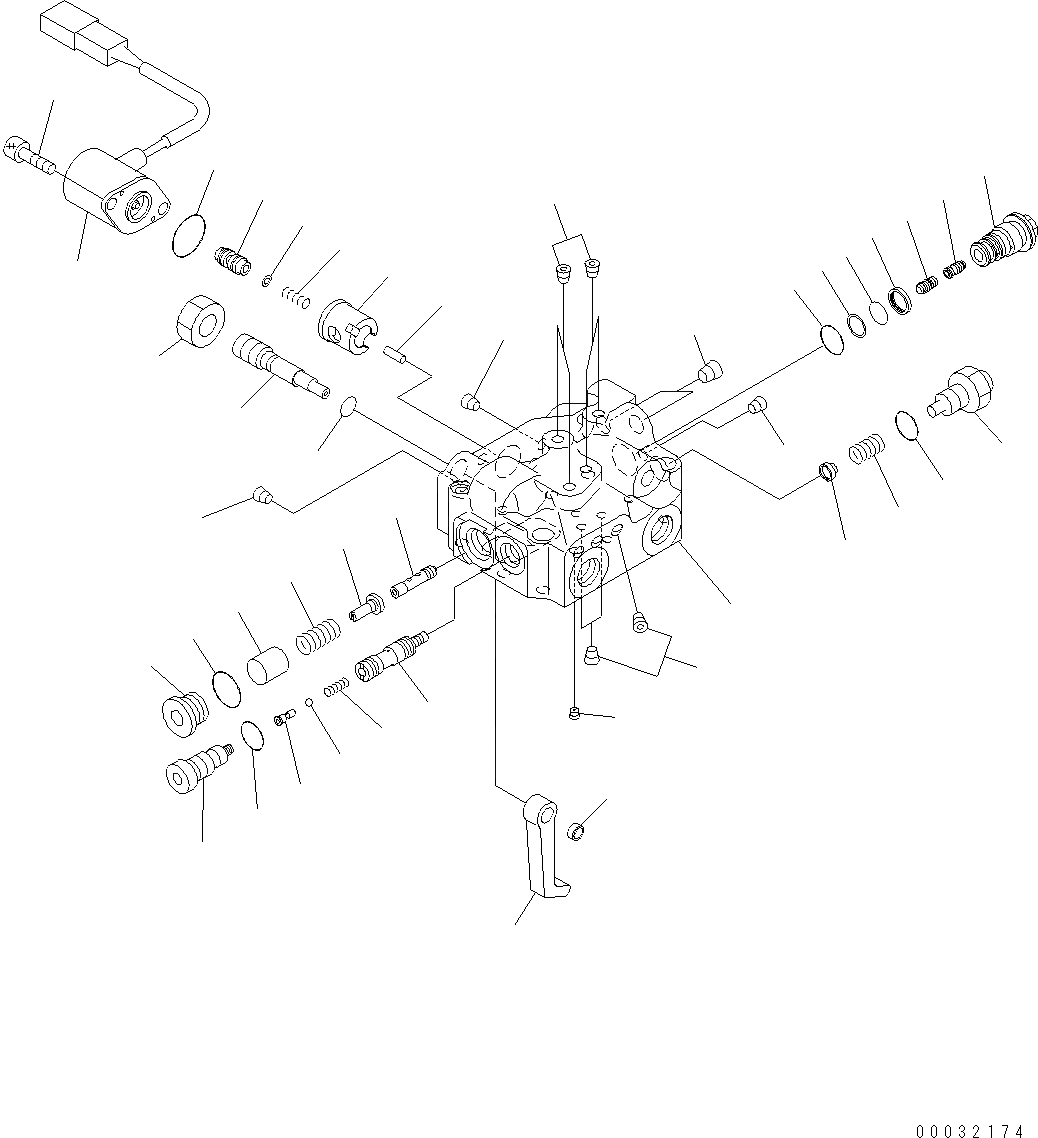 00032174