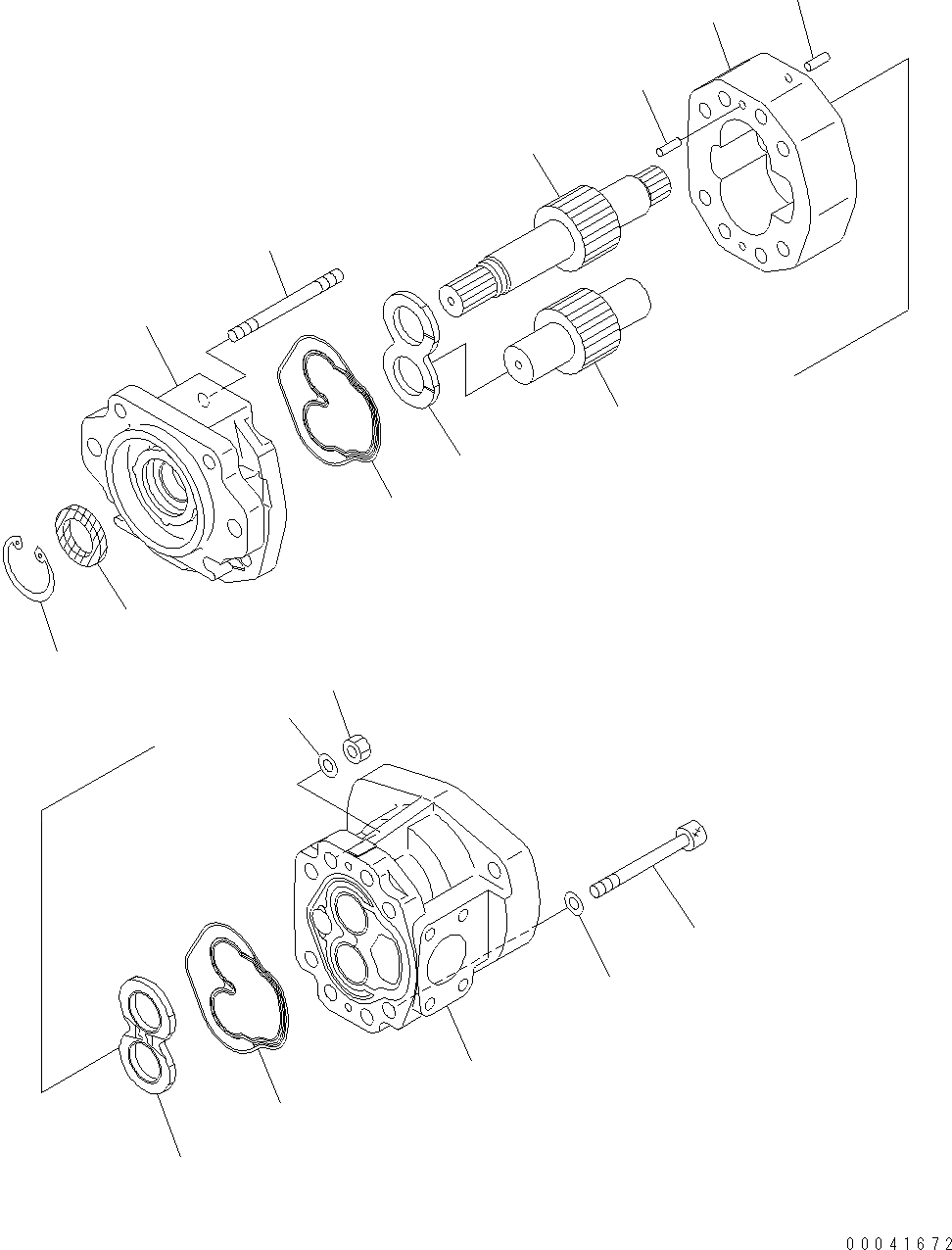 00041672