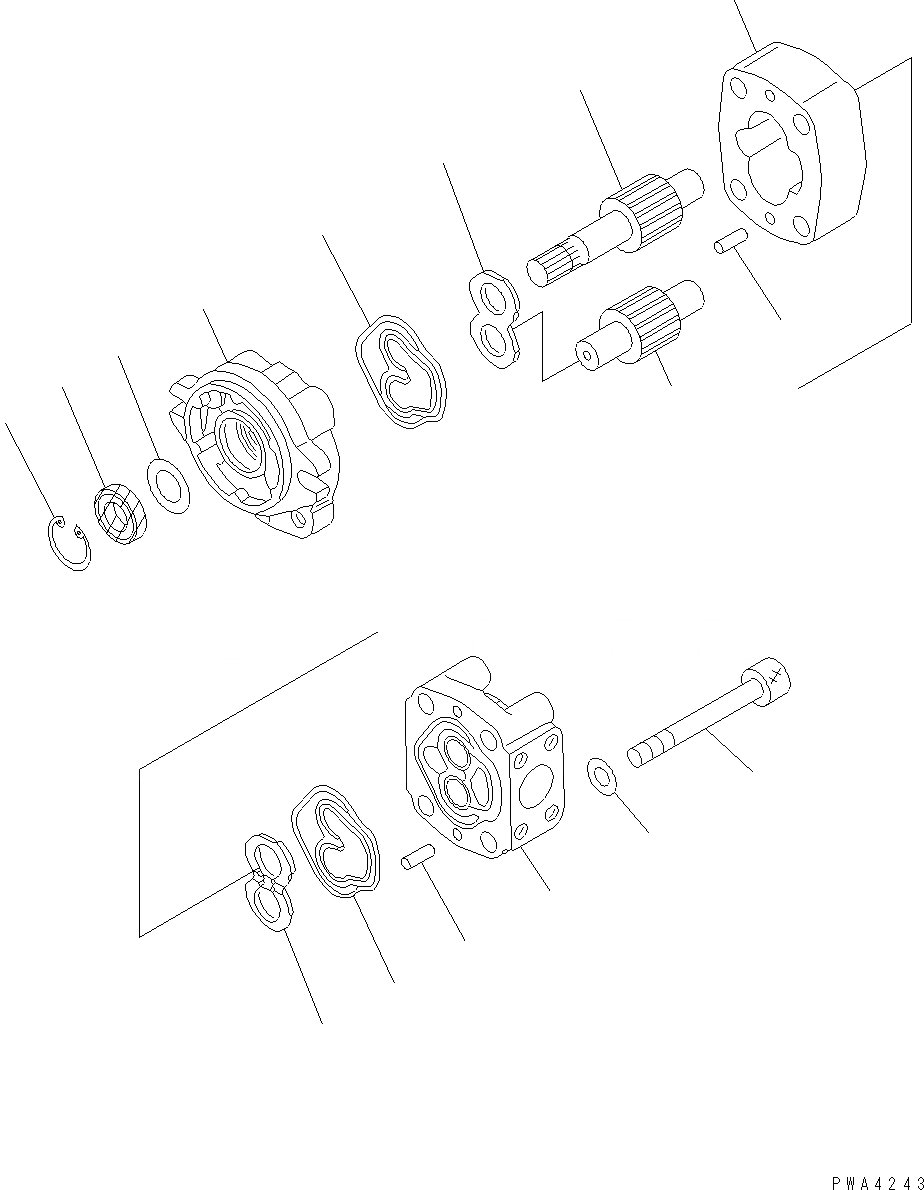 PWA4243