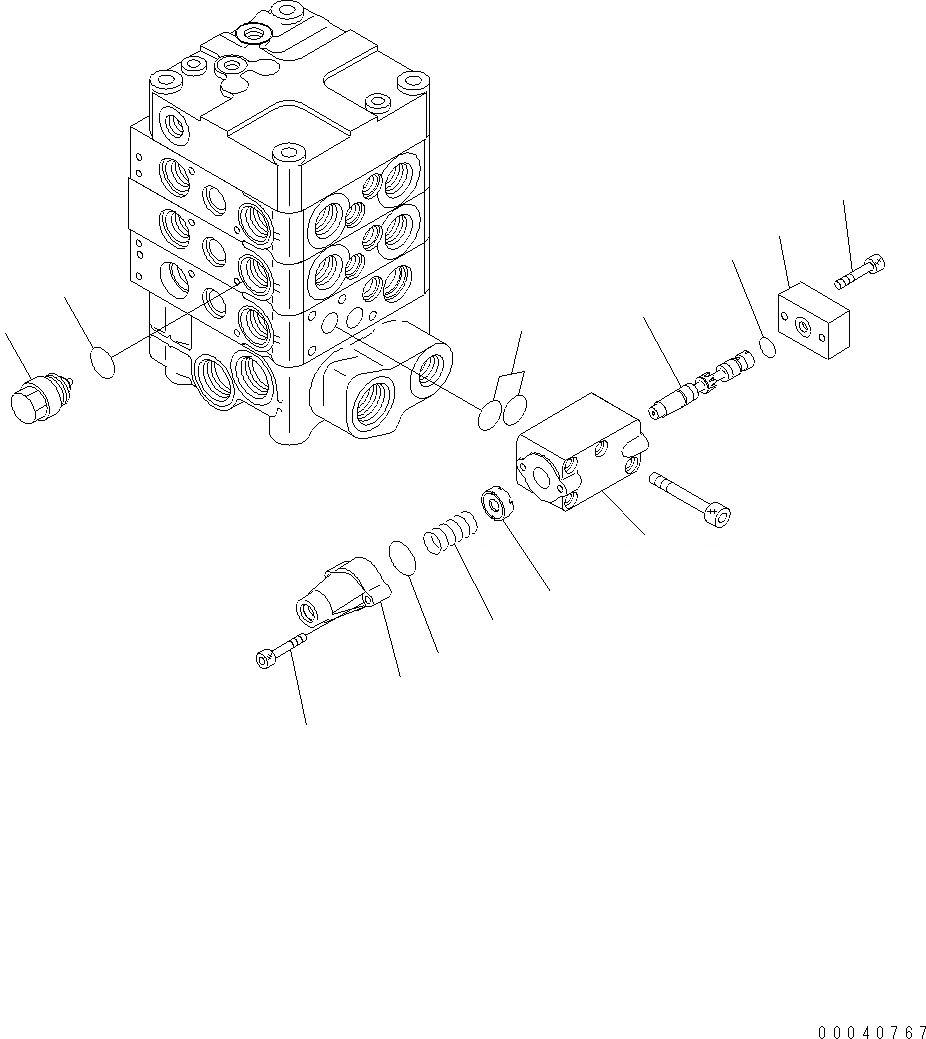 00040767