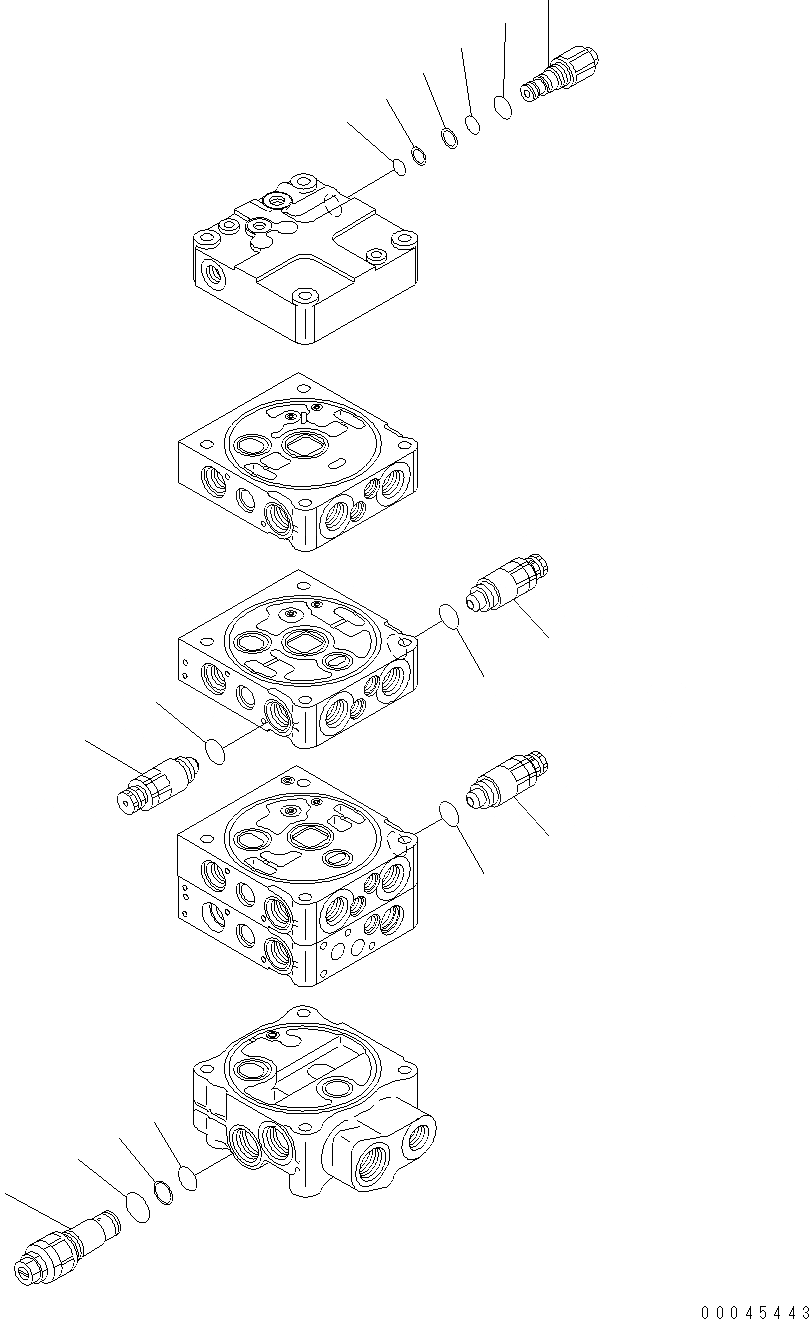 00045443