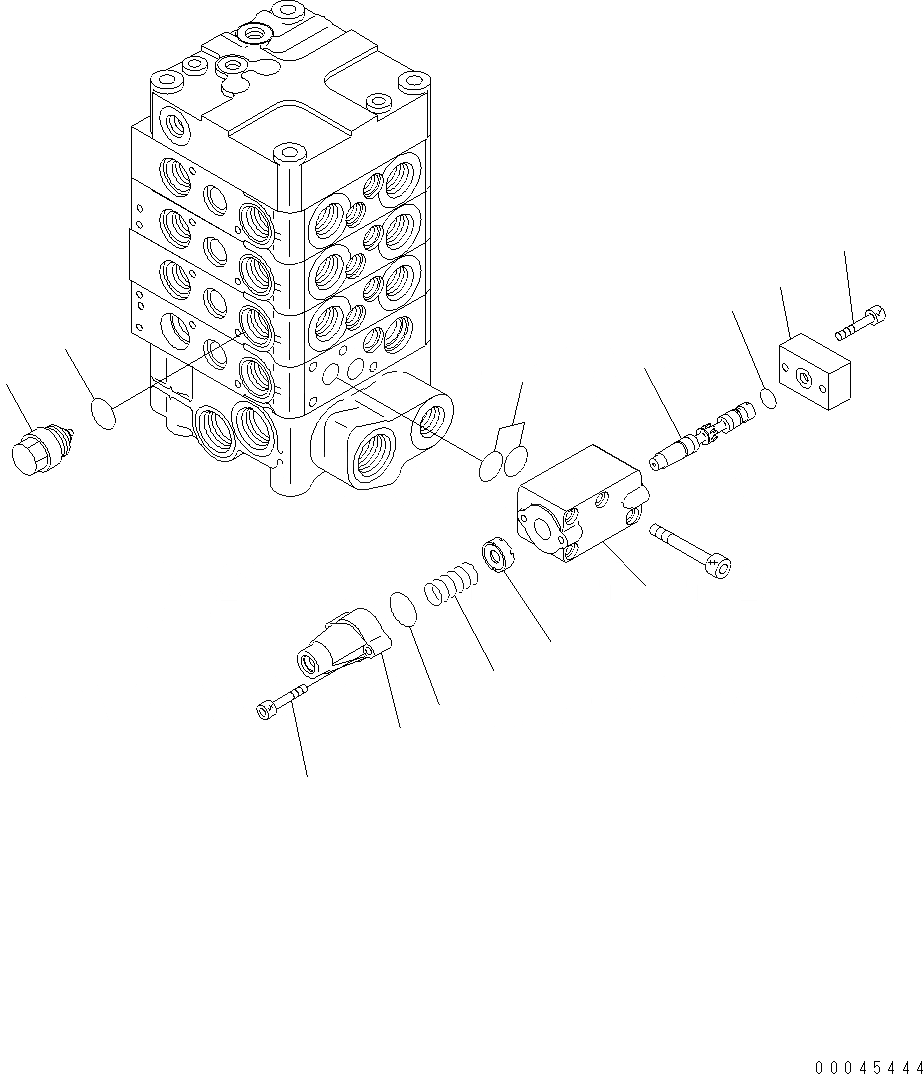 00045444