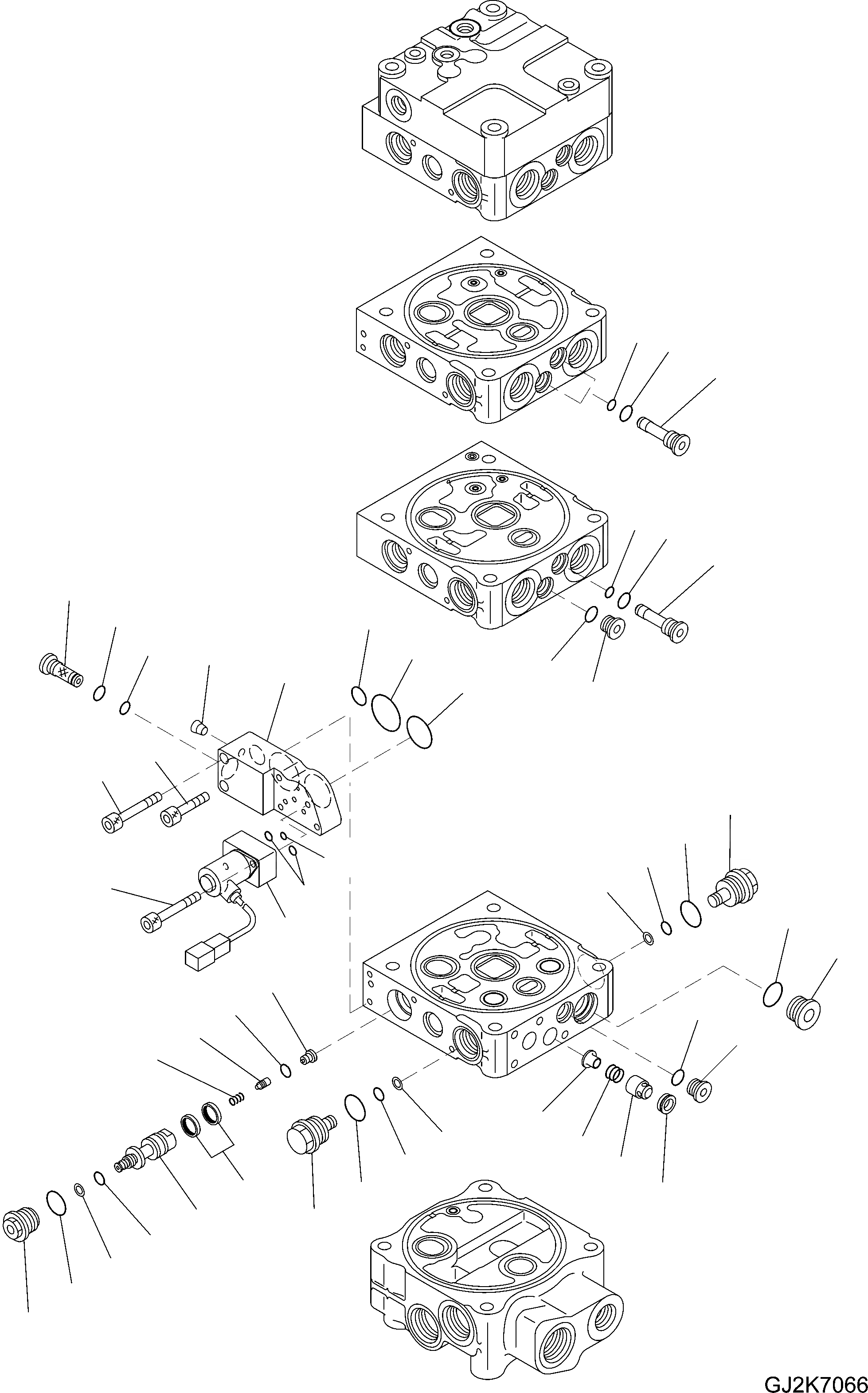 GJ2K7066