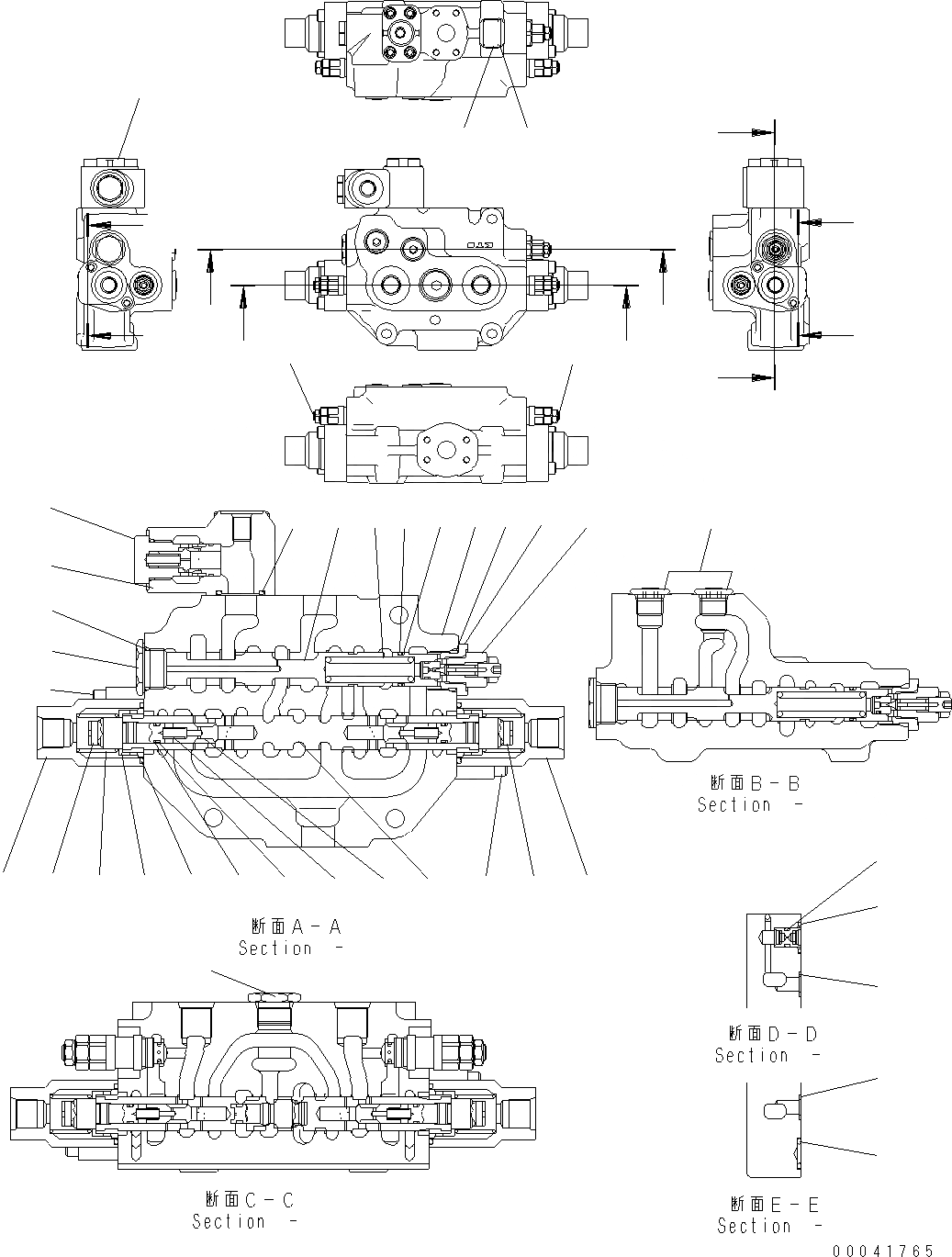 断面B－B
Section －

断面A－A
Section －

断面D－D
Section －

断面C－C
Section －

断面E－E
Section －

00041765