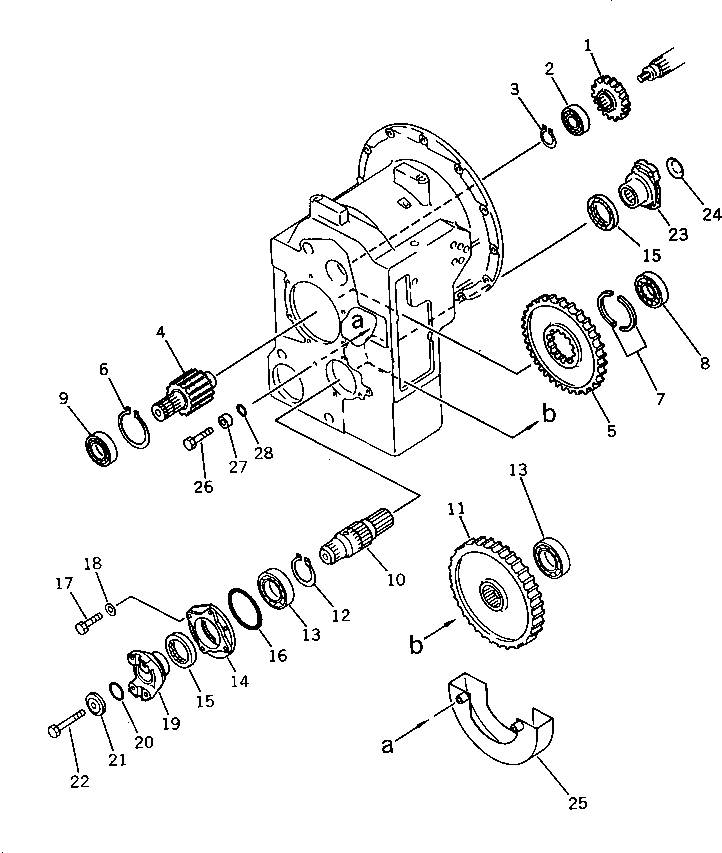 1
2
3
24
23
15
8
7
5
b
a
4
6
9
26
27
28
13
11
10
12
13
16
14
15
19
20
21
22
17
18
b
a
25