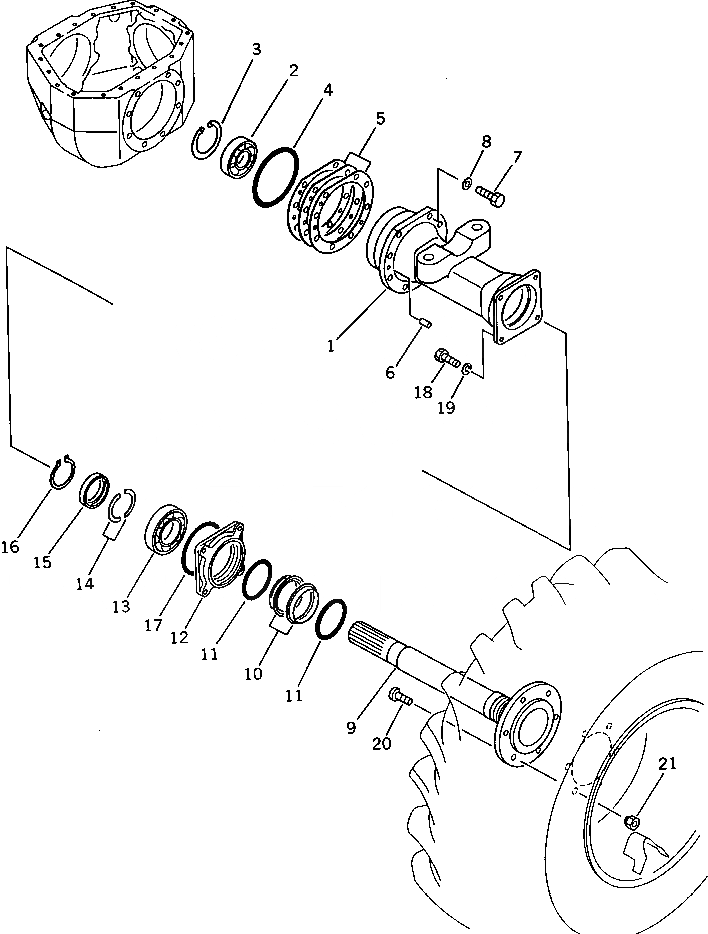 3
2
4
5
8
7
1
6
18
19
16
15
14
13
17
12
11
10
11
9
20
21