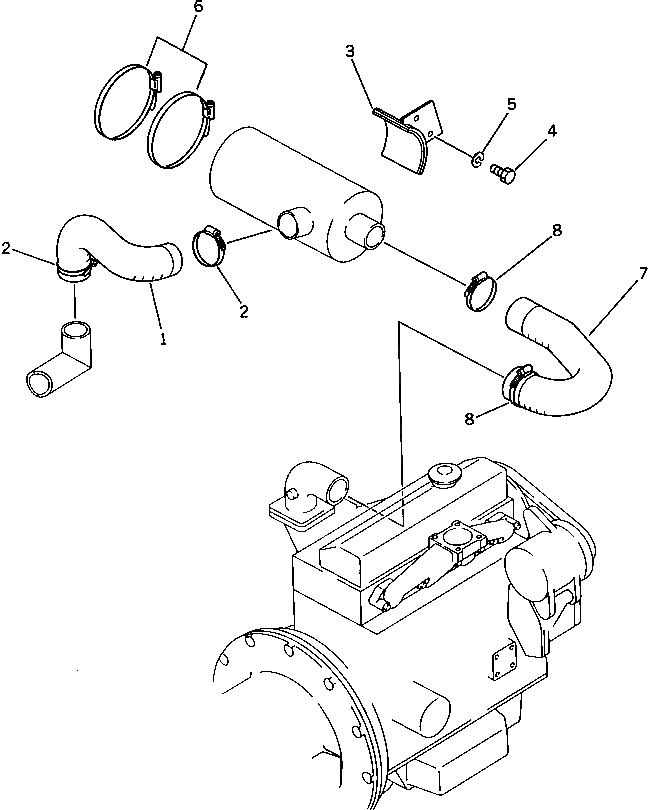 6
3
5
4
2
2
1
8
7
8