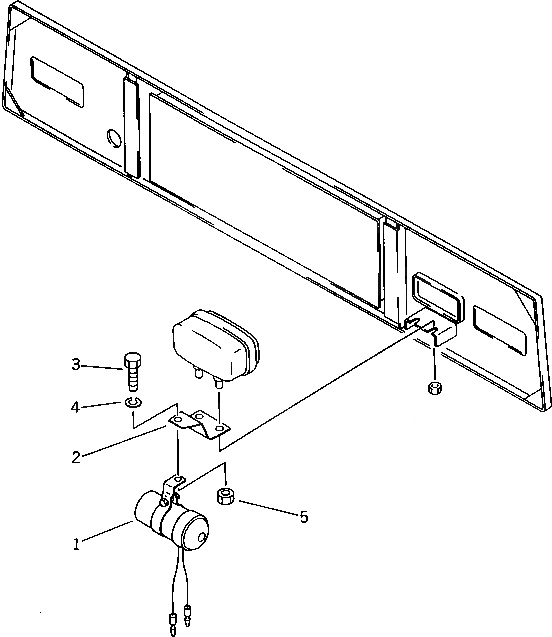 3
4
2
5
1