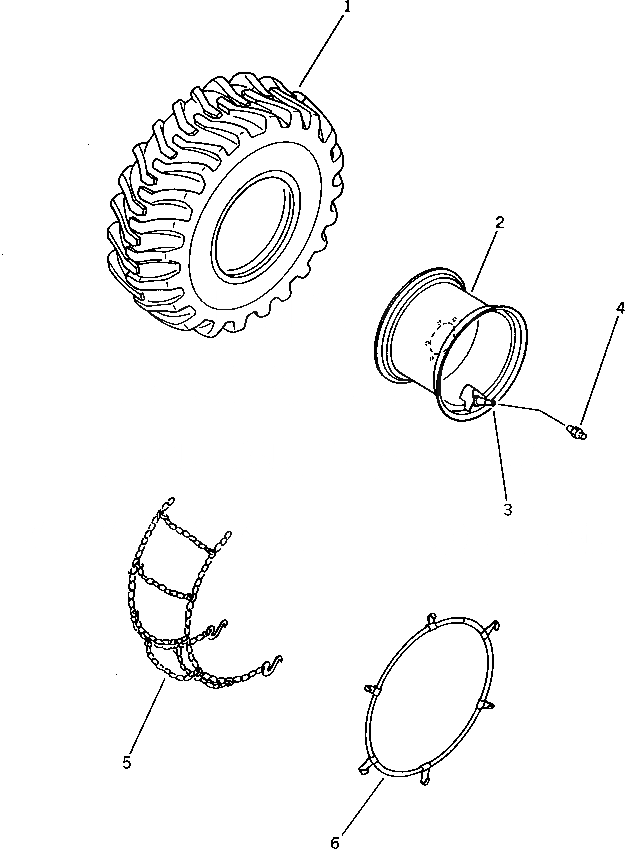 1
2
4
3
5
6