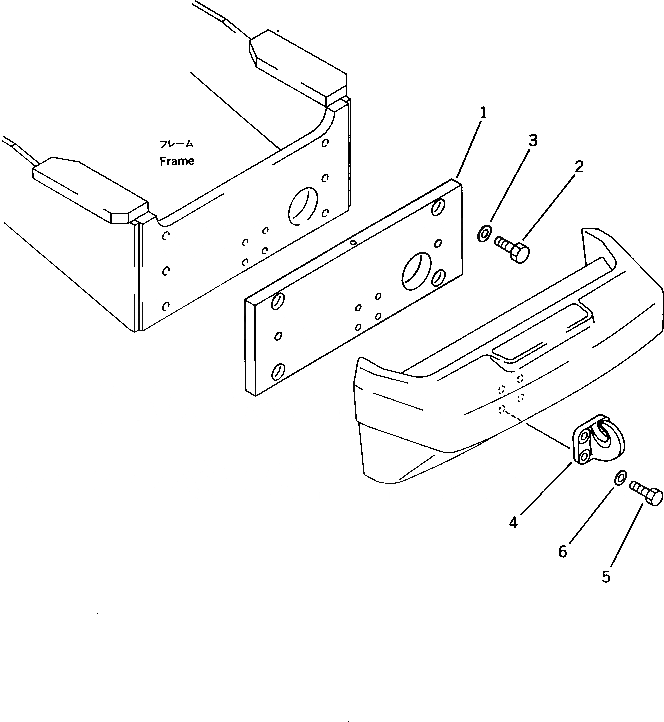 フレーム
Frame

1
3
2
4
6
5