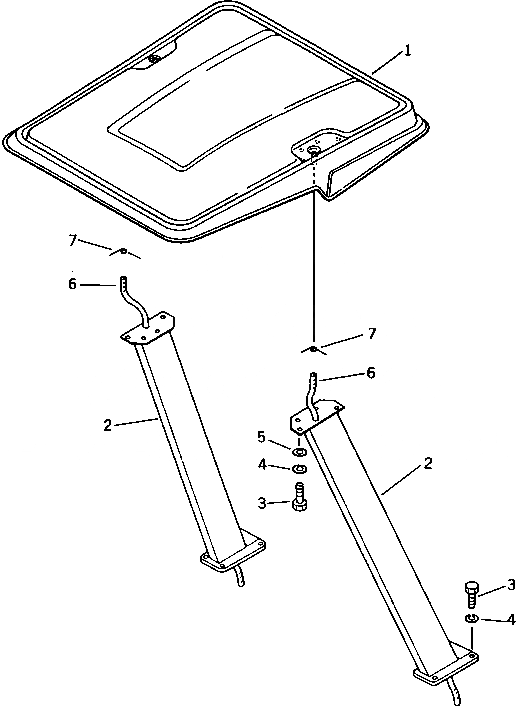 1
7
6
7
6
2
5
4
3
2
3
4