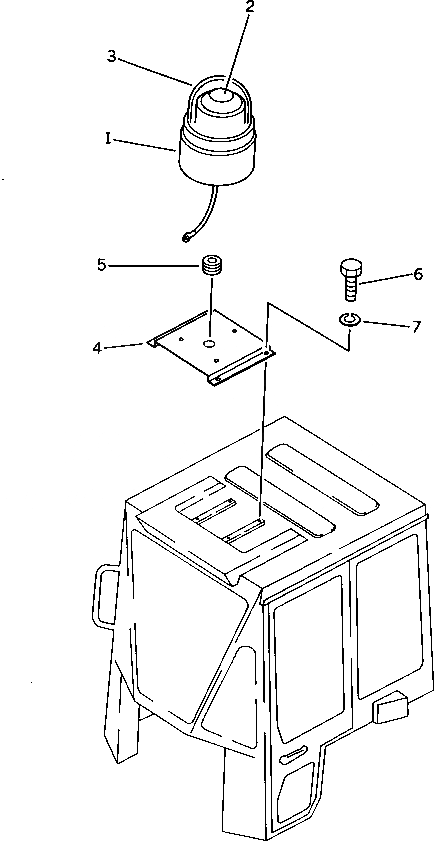 2
3
I
5
6
7
4