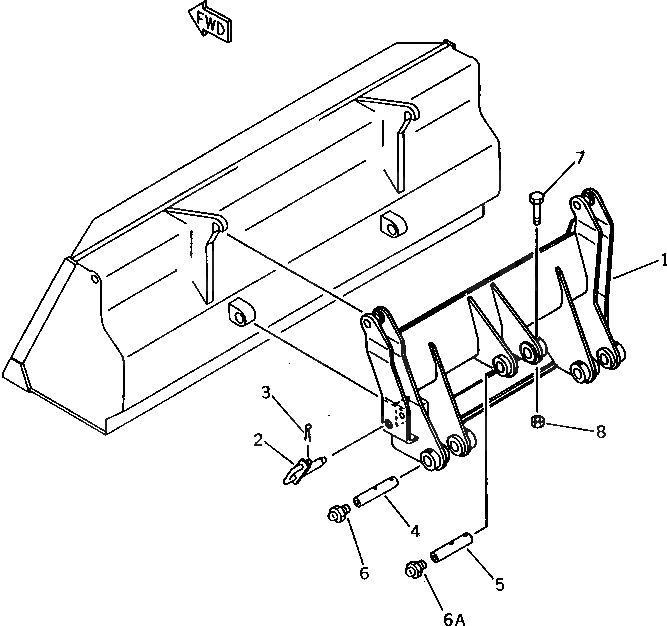 FWD

7

1

3

2

8

4

6

5

6A