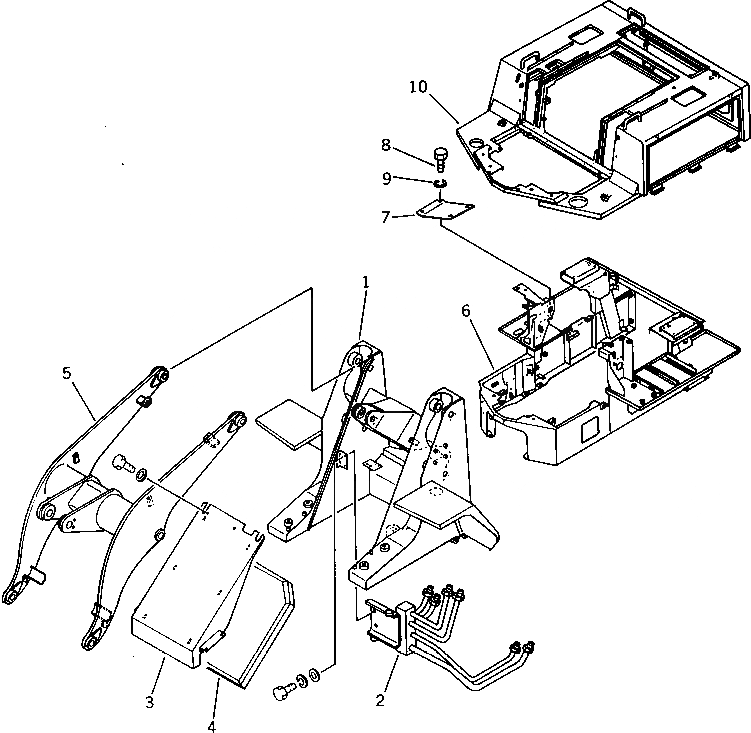 10
8
9
7
1
6
5
3
4
2