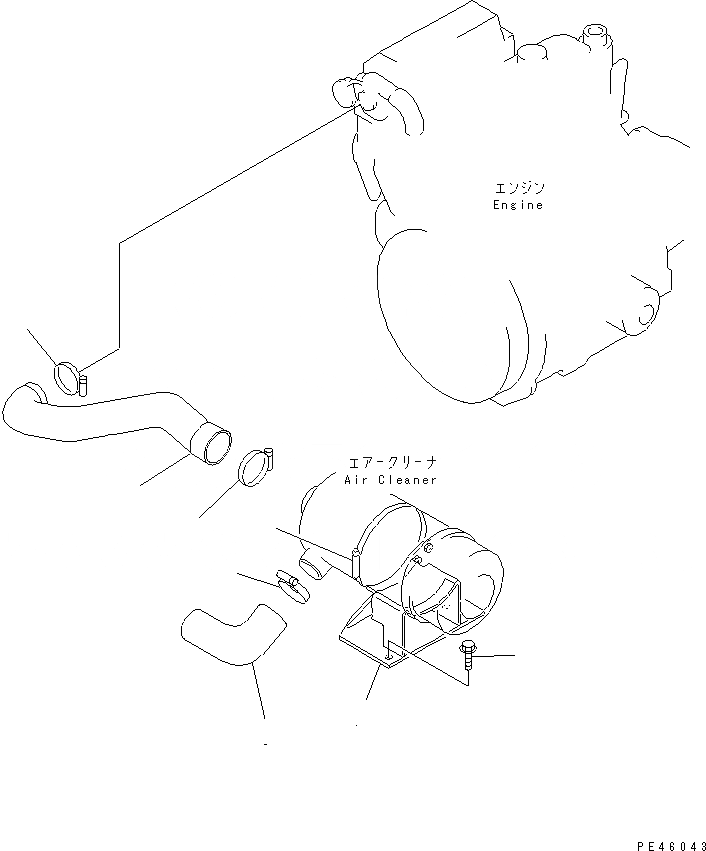 エンジン
Engine

エアークリーナ
Air Cleaner

PE46043