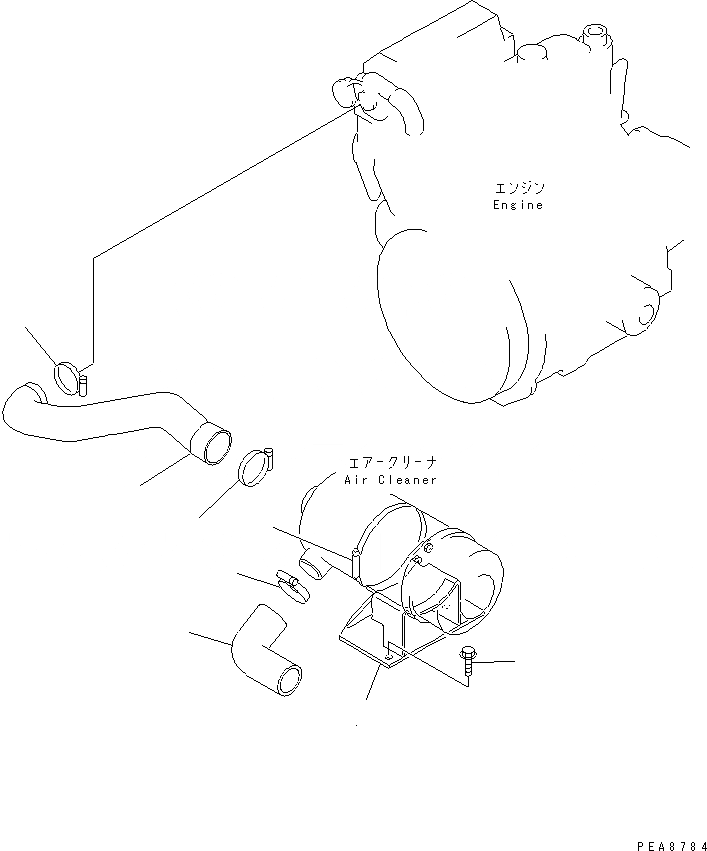 エンジン
Engine

エアークリーナ
Air Cleaner

PEA8784