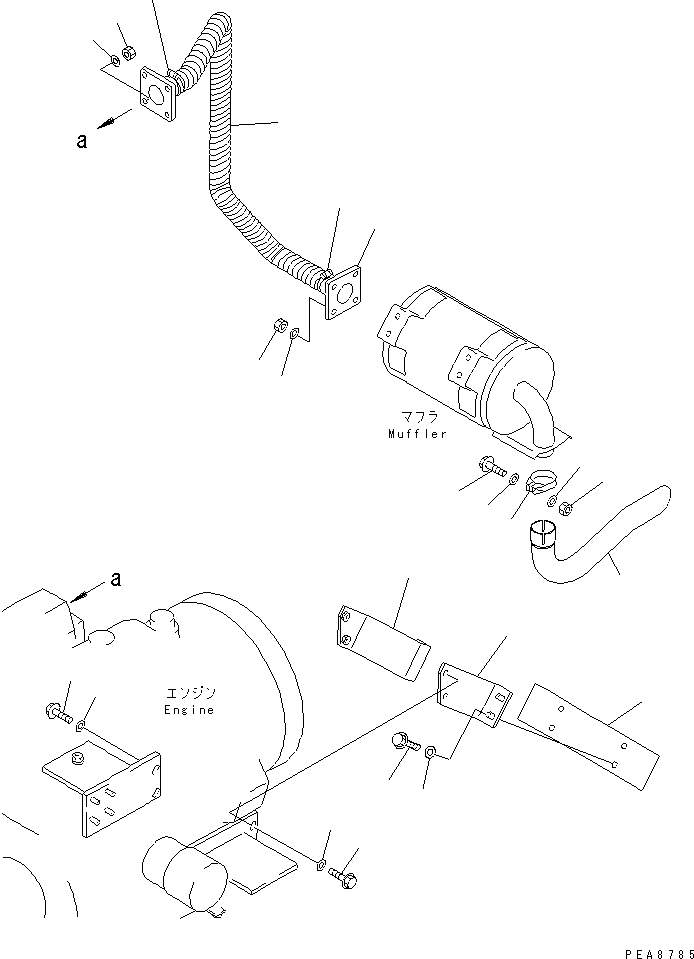 a

マフラ
Muffler

a

エンジン
Engine

PEA8785