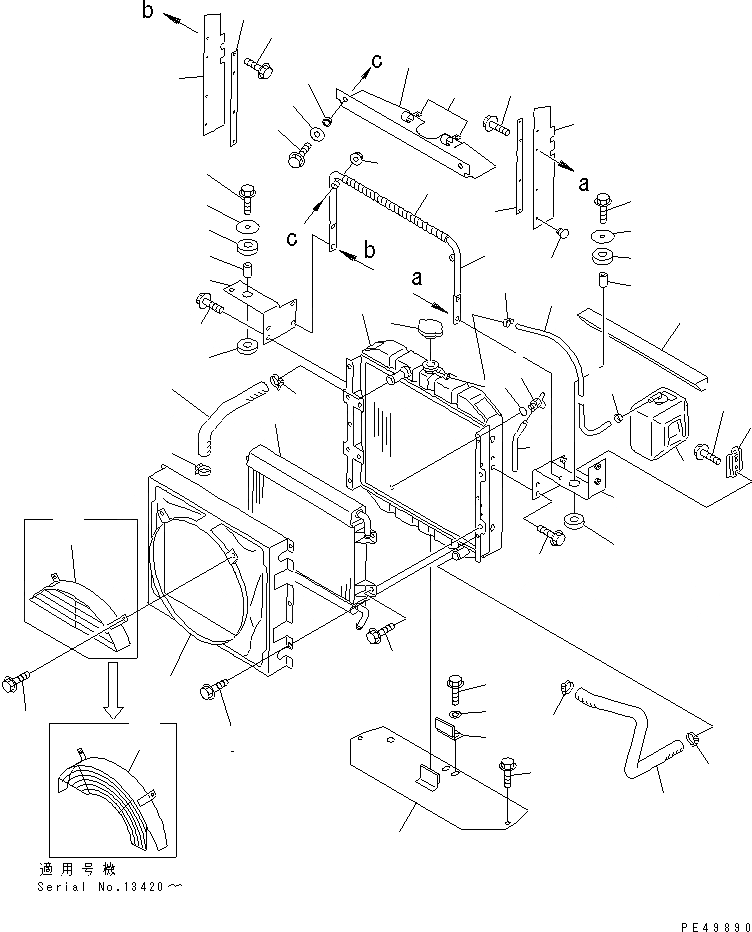 b
c
a
c
b
a
適用号機
Serial No.13420～
PE49890