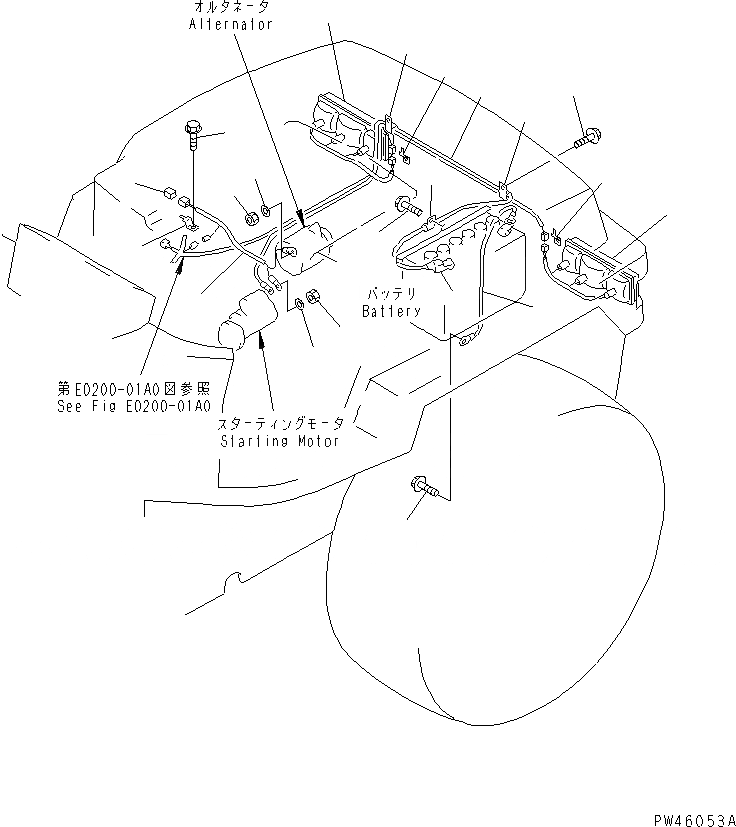 オルタネータ
Alternator

バッテリ
Battery

第E0200-01A0図参照
See Fig E0200-01A0

スターティングモータ
Starting Motor

PW46053A