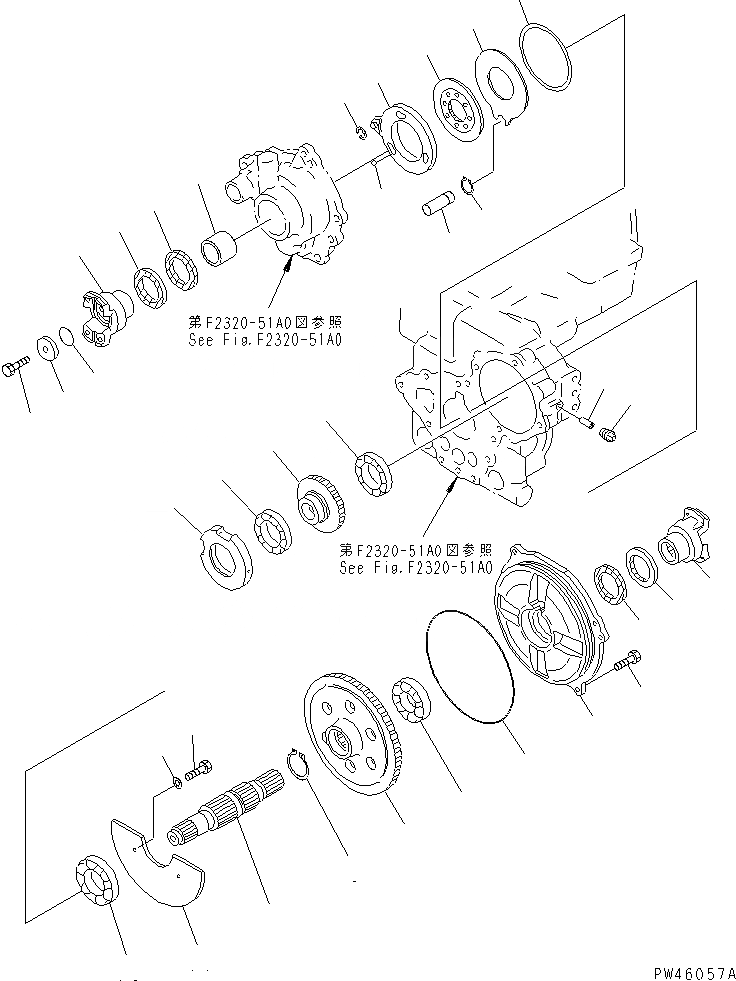 第F2320-51A0図参照
See Fig.F2320-51A0

第F2320-51A0図参照
See Fig.F2320-51A0

PW46057A