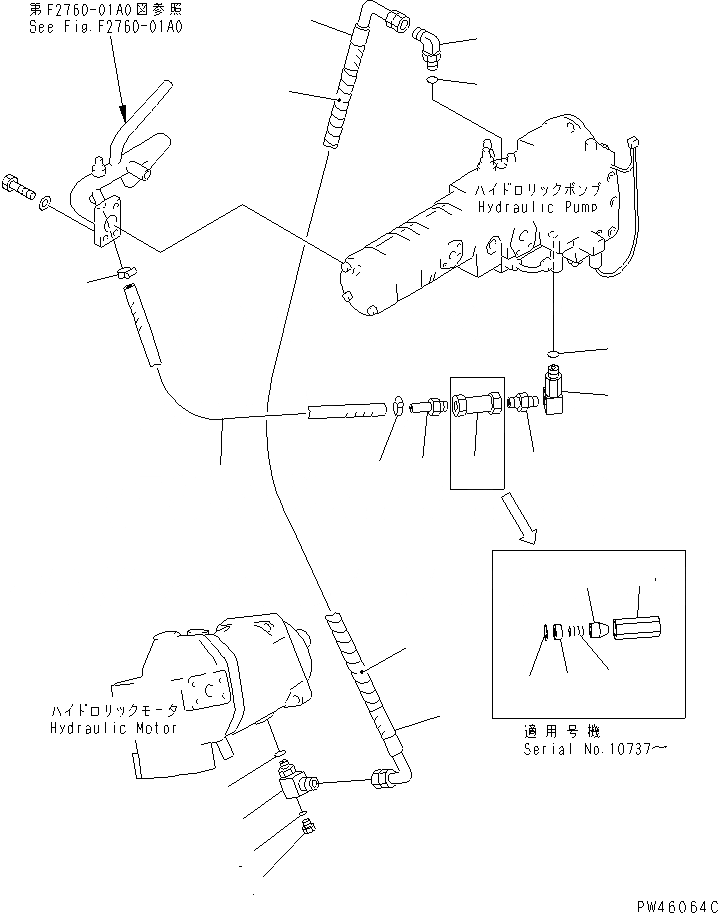 第F2760-01A0図参照
See Fig.F2760-01A0

ハイドロリックポンプ
Hydraulic Pump

ハイドロリックモータ
Hydraulic Motor

適用号機
Serial No.10737~

PW46064C