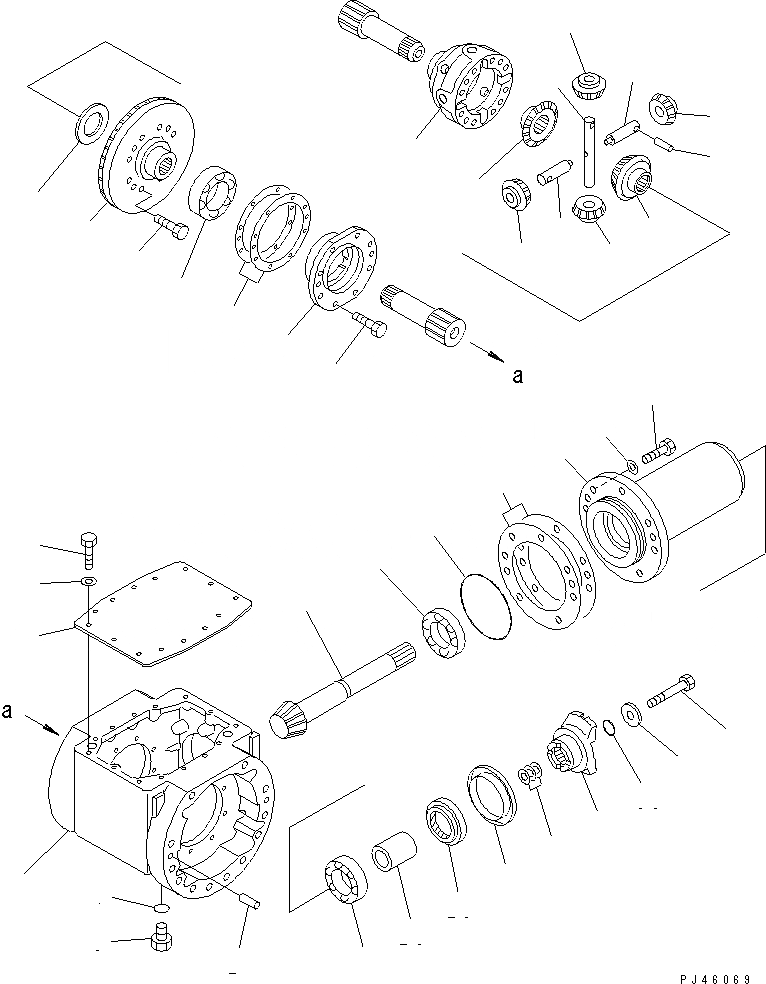 a

a

PJ46069