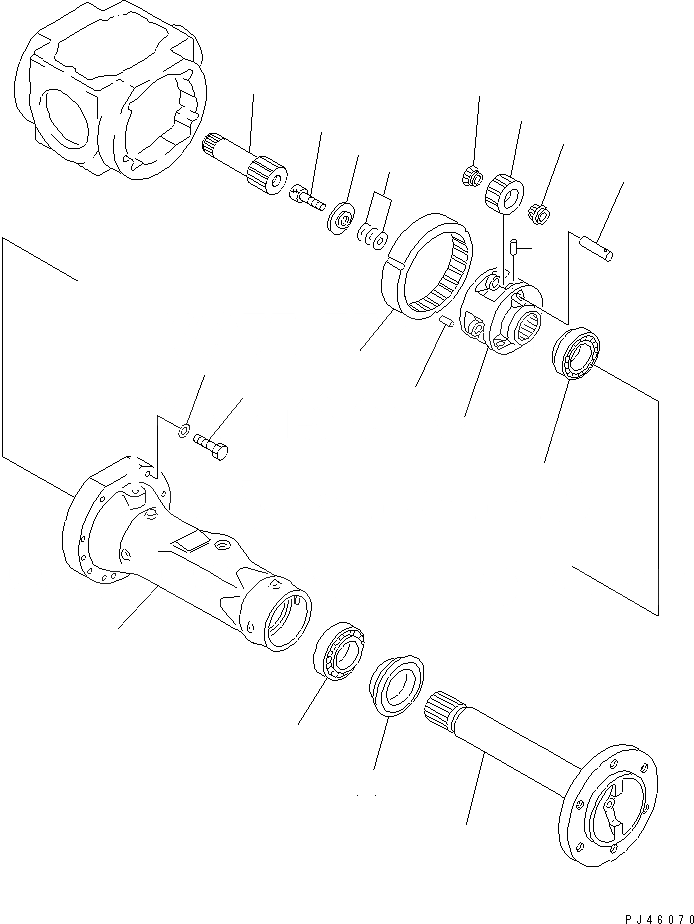 PJ46070