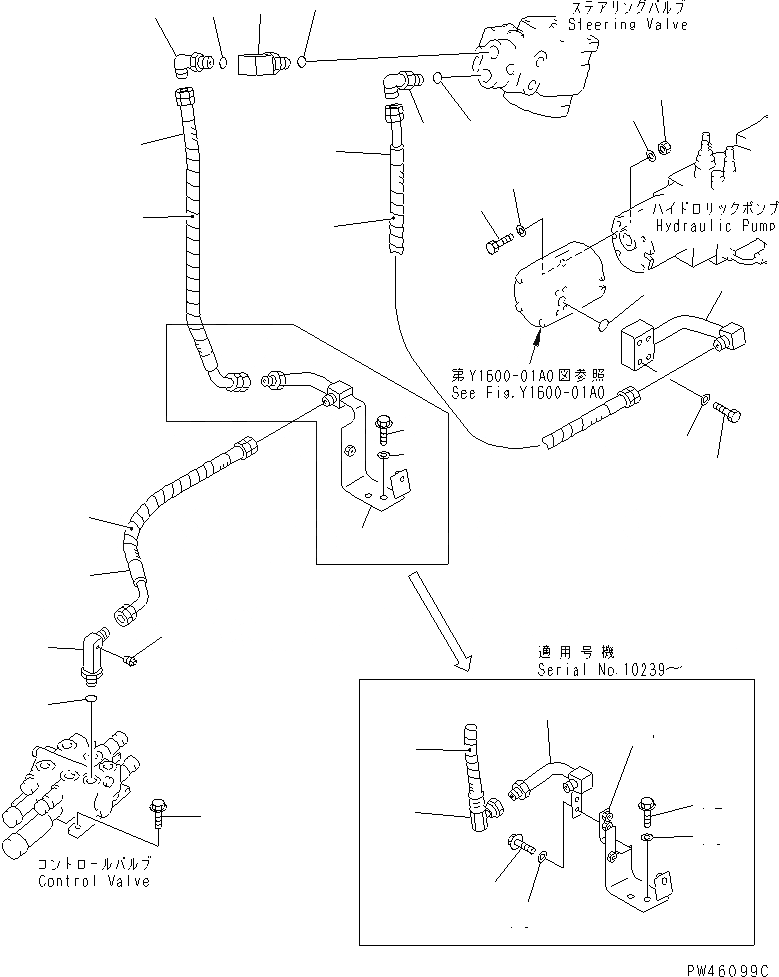 ステアリングバルブ
Steering Valve

ハイドロリックポンプ
Hydraulic Pump

第Y1600-01A0図参照
See Fig.Y1600-01A0

適用号機
Serial No.10239~

コントロールバルブ
Control Valve

PW46099C