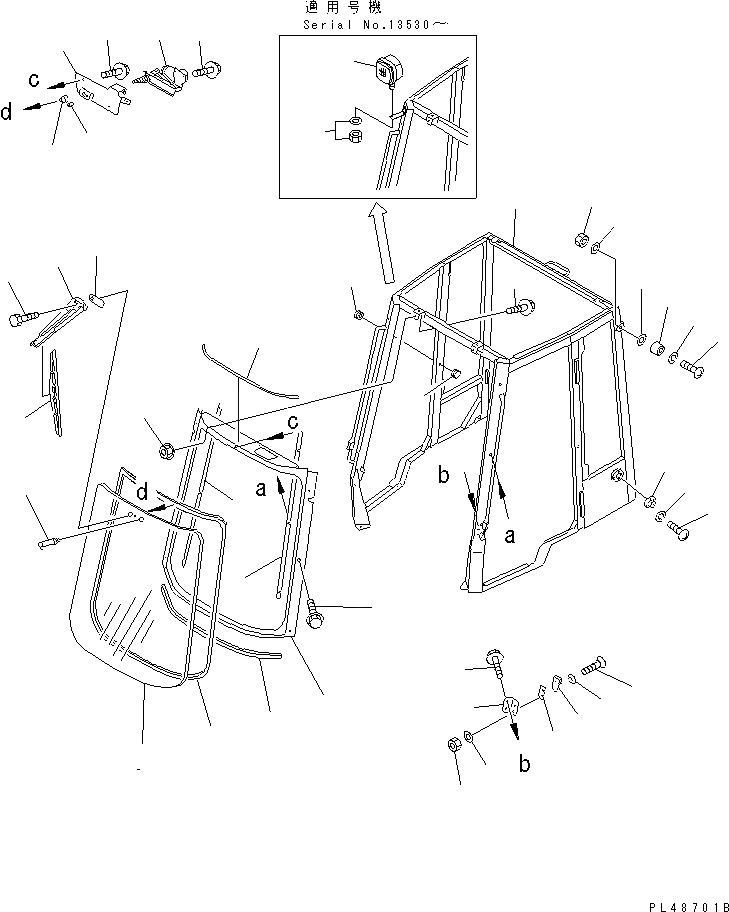 適用号機
Serial No.13530～

c
d
c
d
a
b
a
b

PL48701B