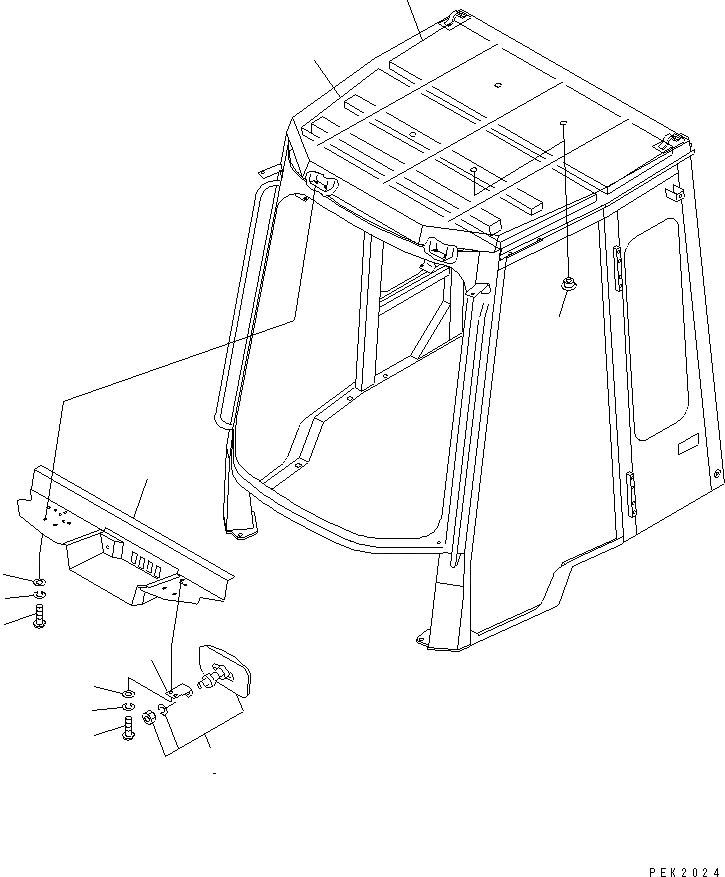 PEK2024