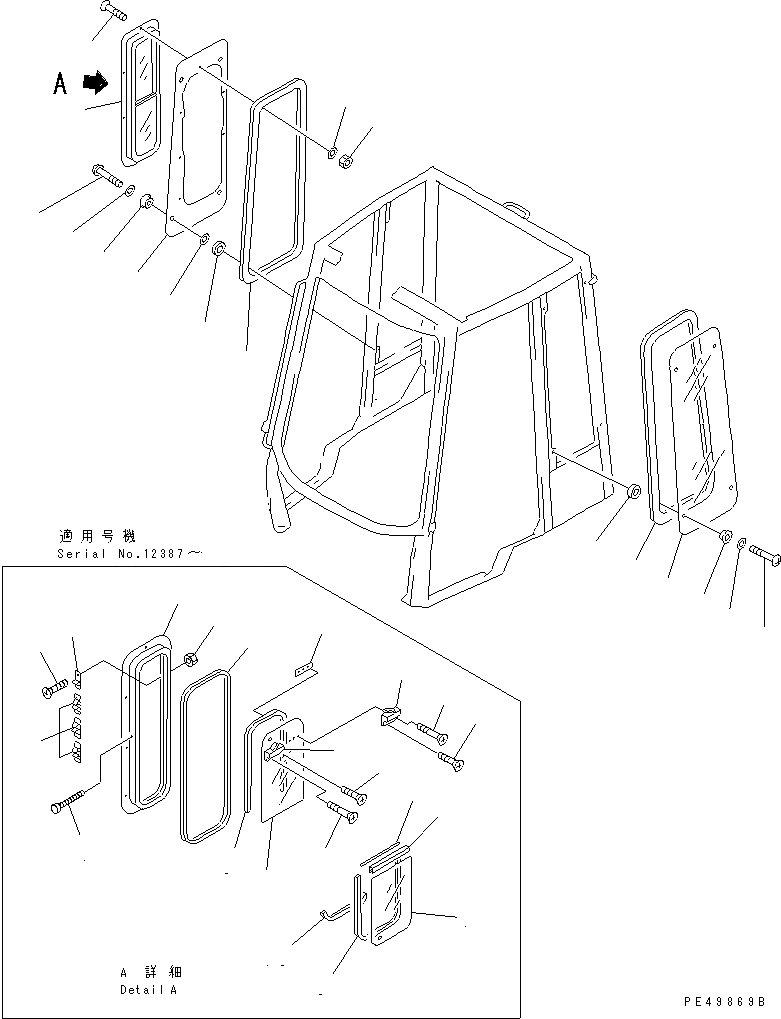 A

適用号機
Serial No.12387～

A 詳細
Detail A

PE49869B