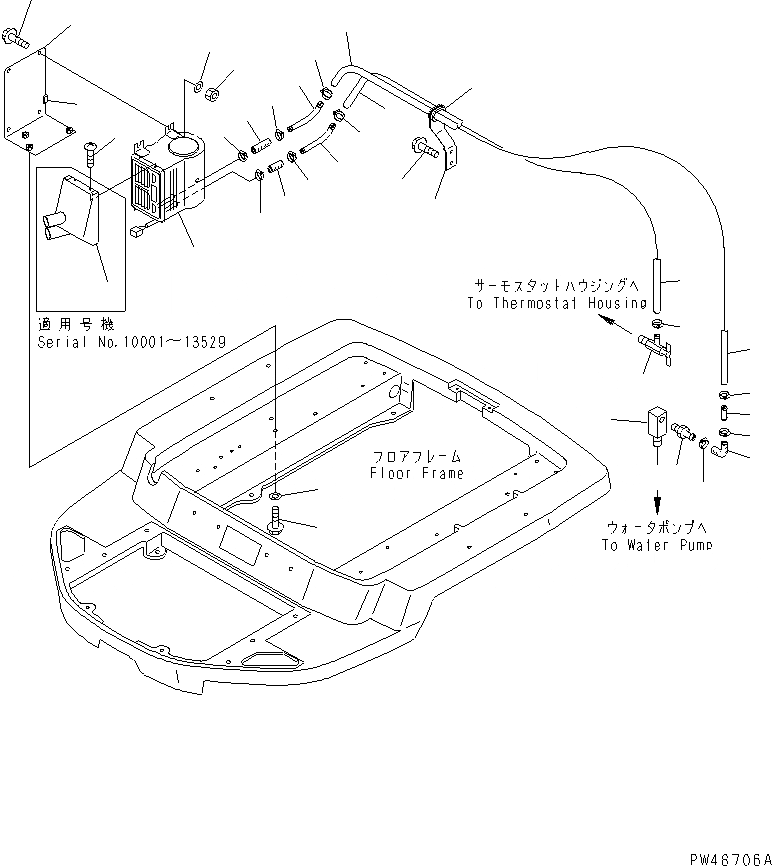 適用号機
Serial No.10001～13529

サーモスタットハウジングへ
To Thermostat Housing

フロアフレーム
Floor Frame

ウォータポンプへ
To Water Pump

PW46706A