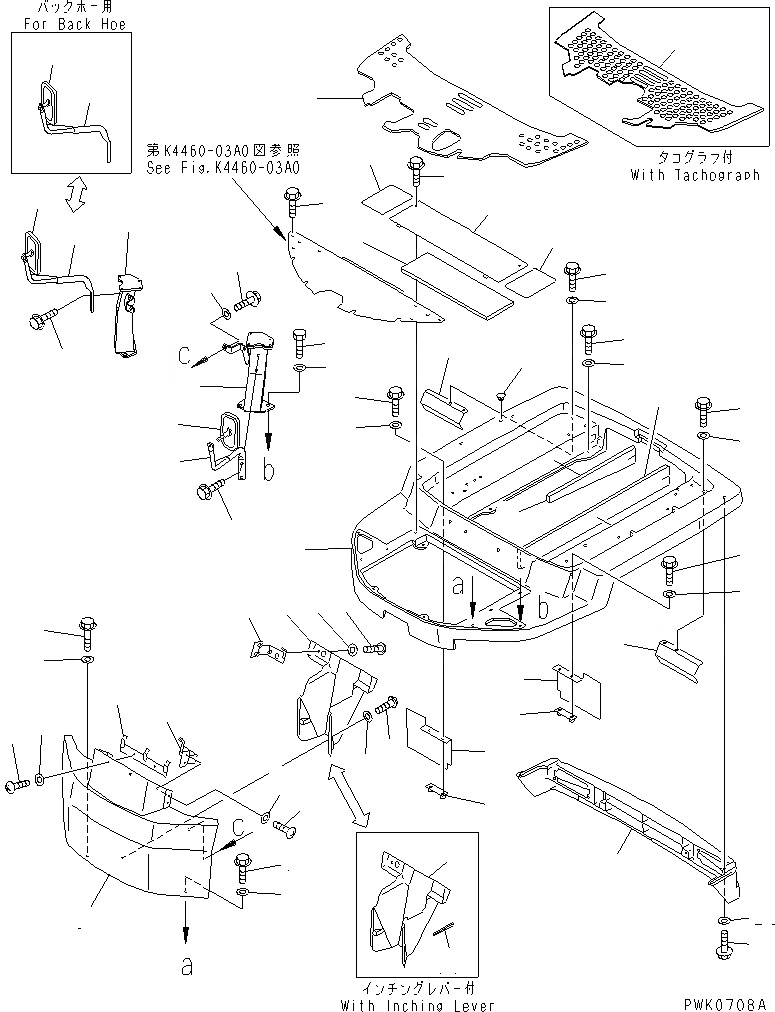 バックホー用
For Back Hoe

タコグラフ付
With Tachograph

第K4460-03A0図参照
See Fig.K4460-03A0

C

b

a

b

C

a

インチングレバー付
With Inching Lever

PWK0708A