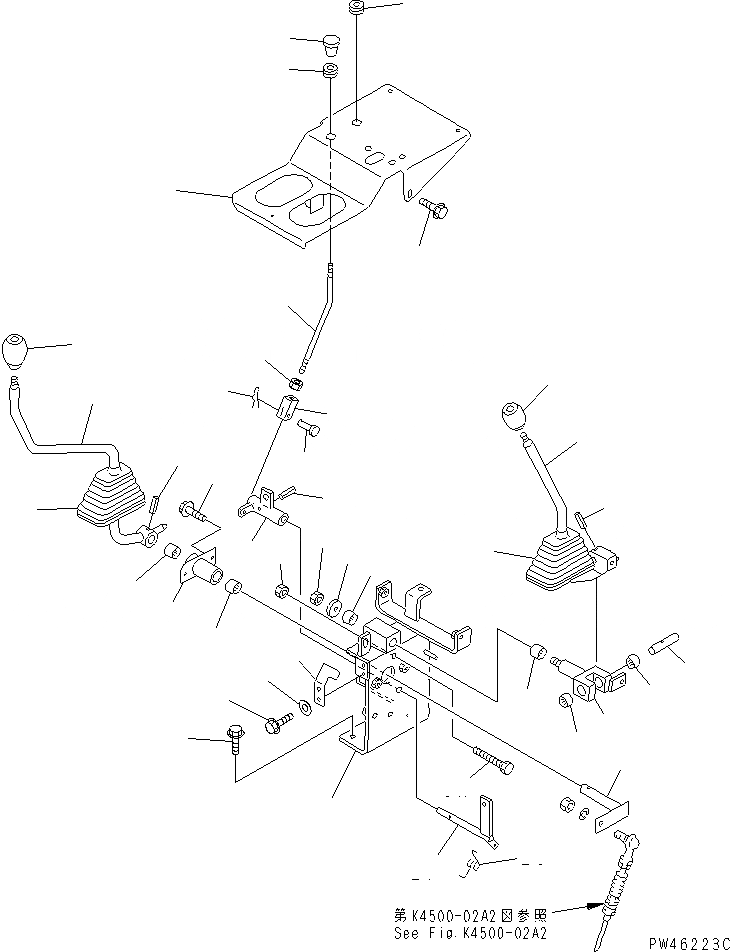 第K4500-02A2図参照
See Fig.K4500-02A2

PW46223C