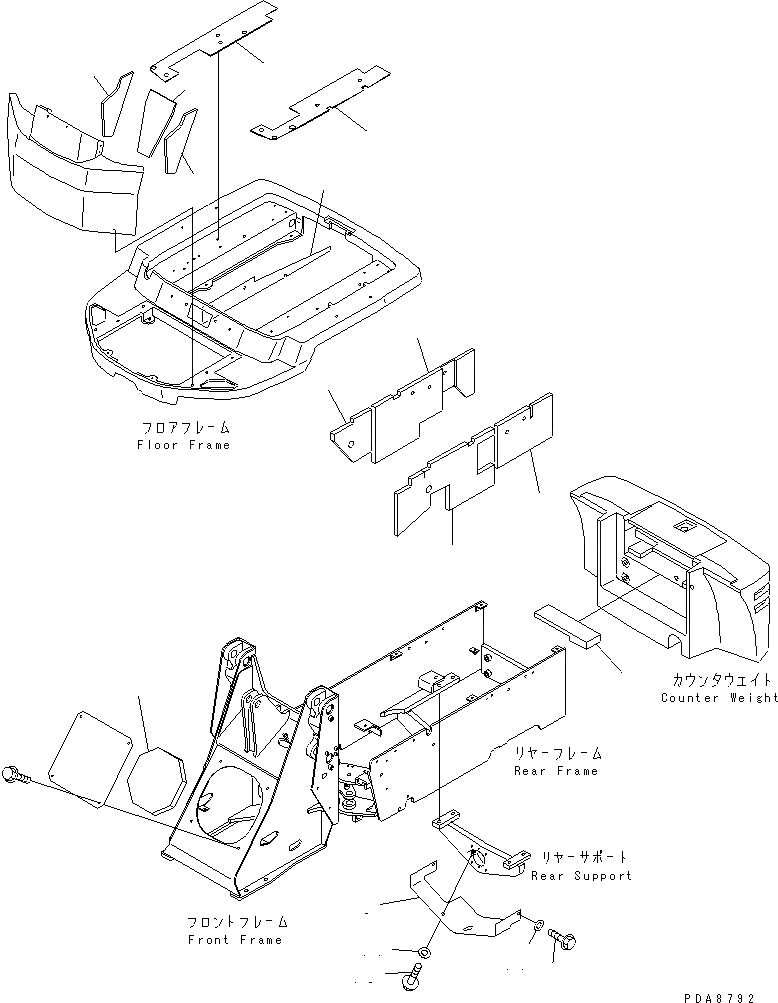 フロアフレーム
Floor Frame

カウンタウェイト
Counter Weight

リヤーフレーム
Rear Frame

リヤーサポート
Rear Support

フロントフレーム
Front Frame

PDA8792