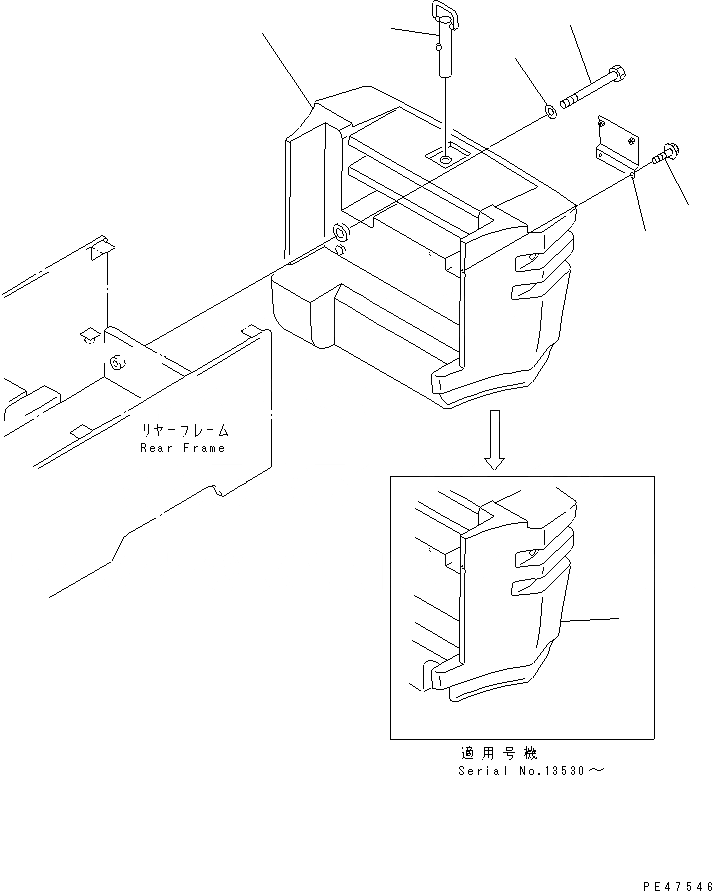 リヤーフレーム
Rear Frame

適用号機
Serial No.13530～

PE47546