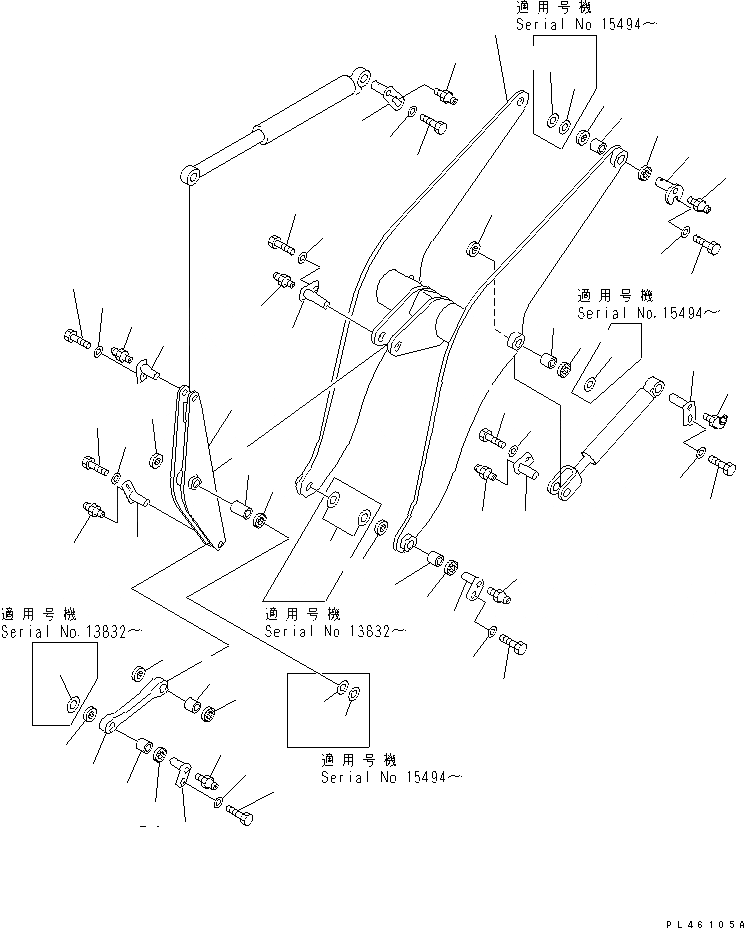 適用号機
Serial No 15494~

適用号機
Serial No.15494~

適用号機
Serial No.13832~

適用号機
Serial No 13832~

適用号機
Serial No 15494~

PL46105A