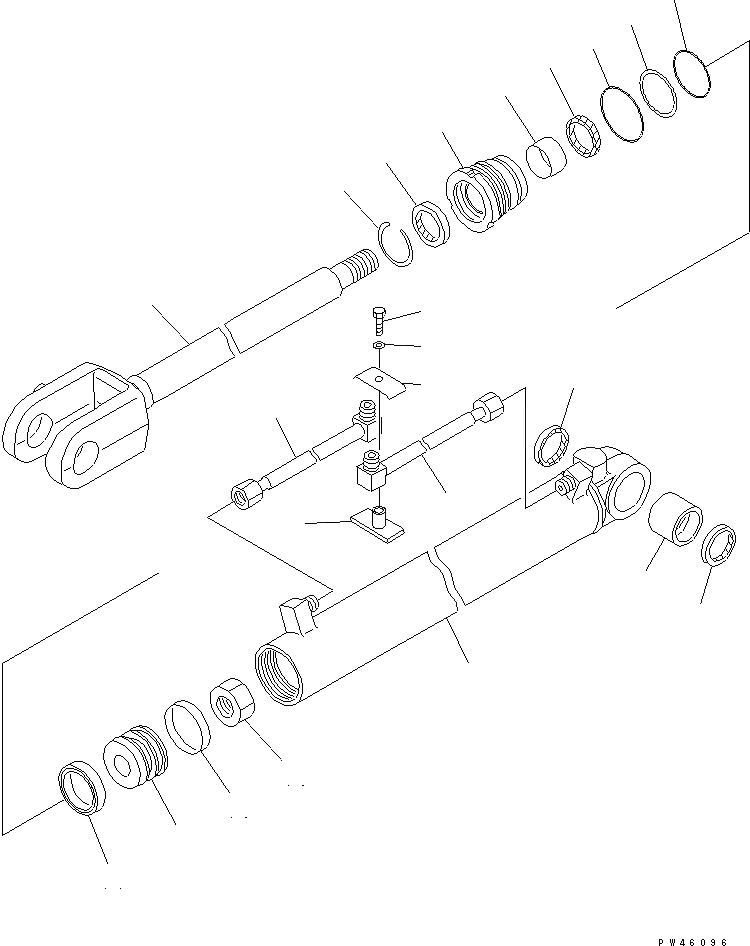 PW46096