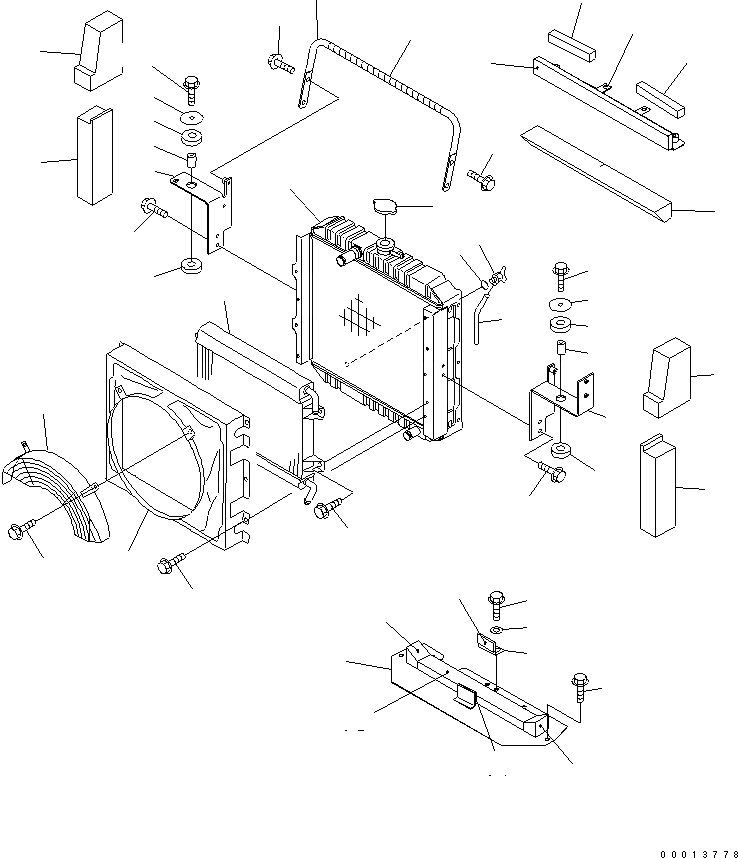 00013778