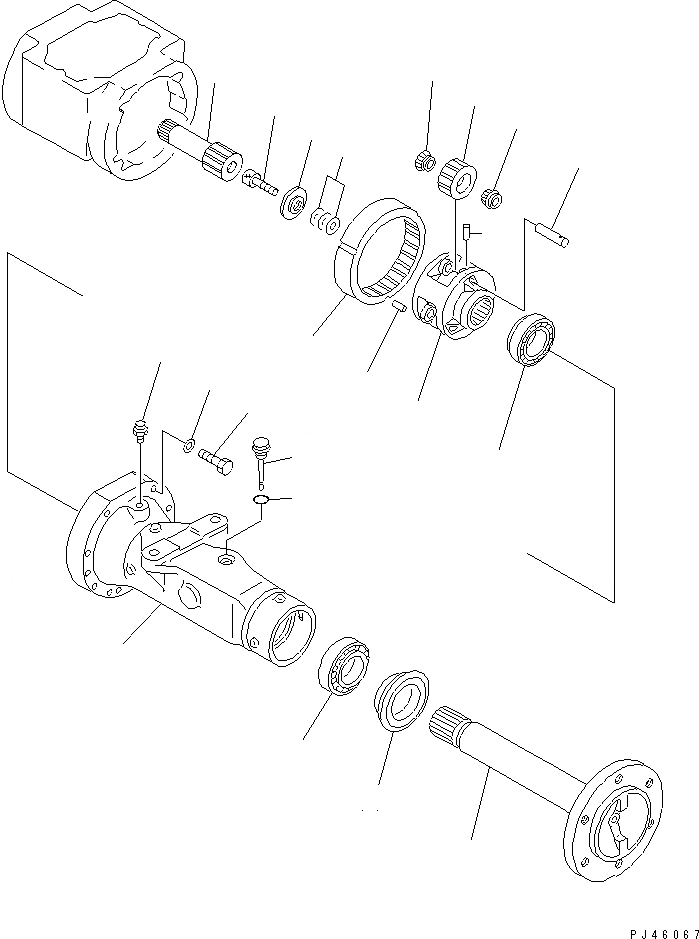 PJ46067