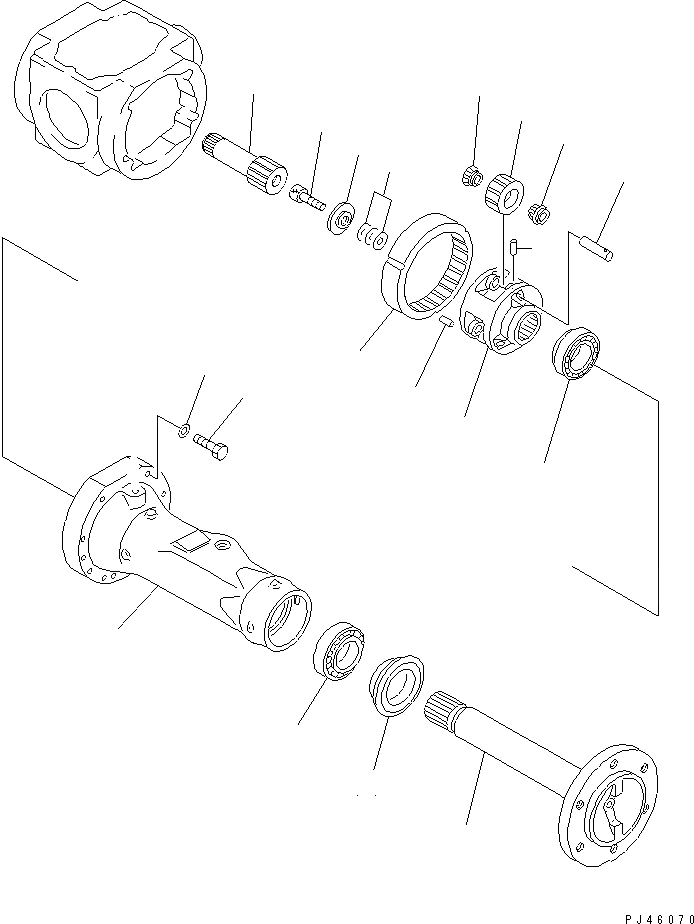 PJ46070