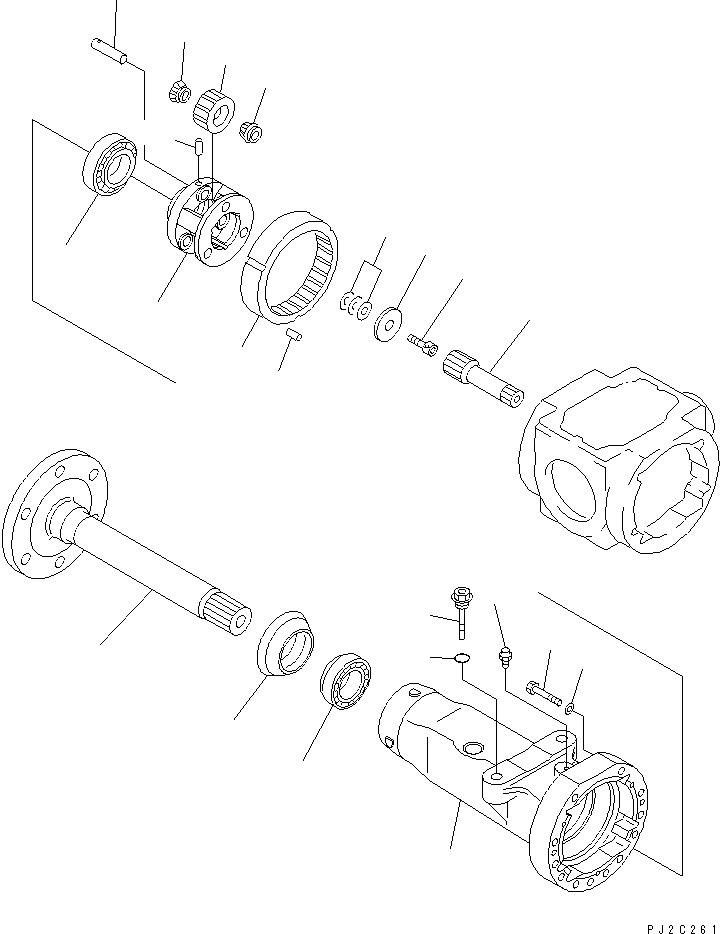 PJ2C261