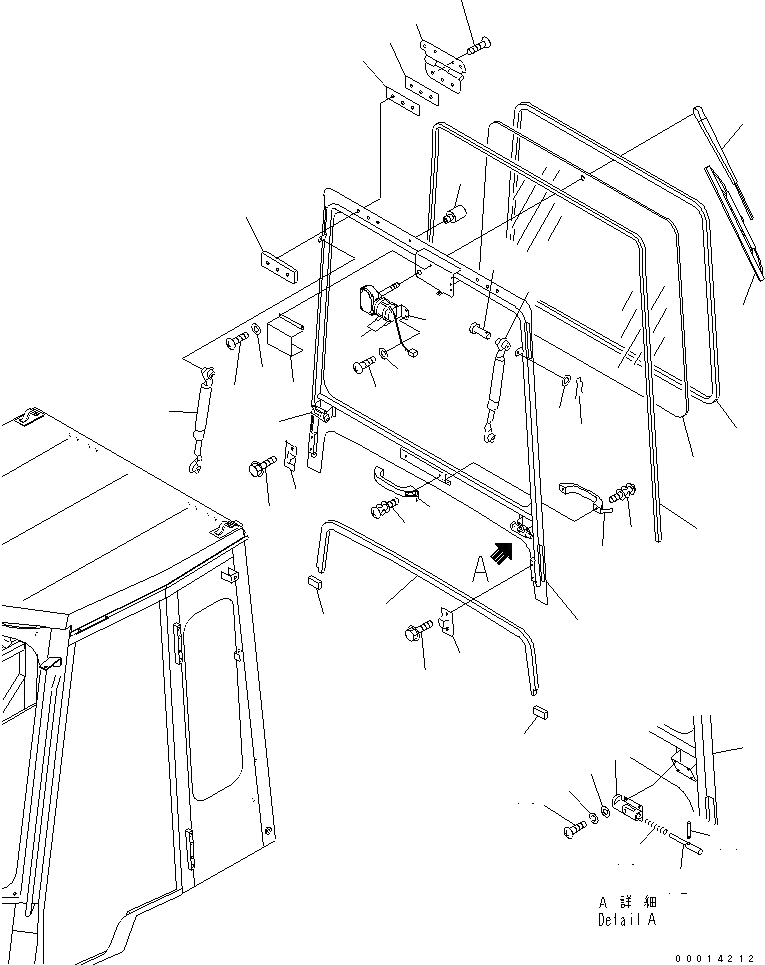 A

A 詳細
Detail A

00014212