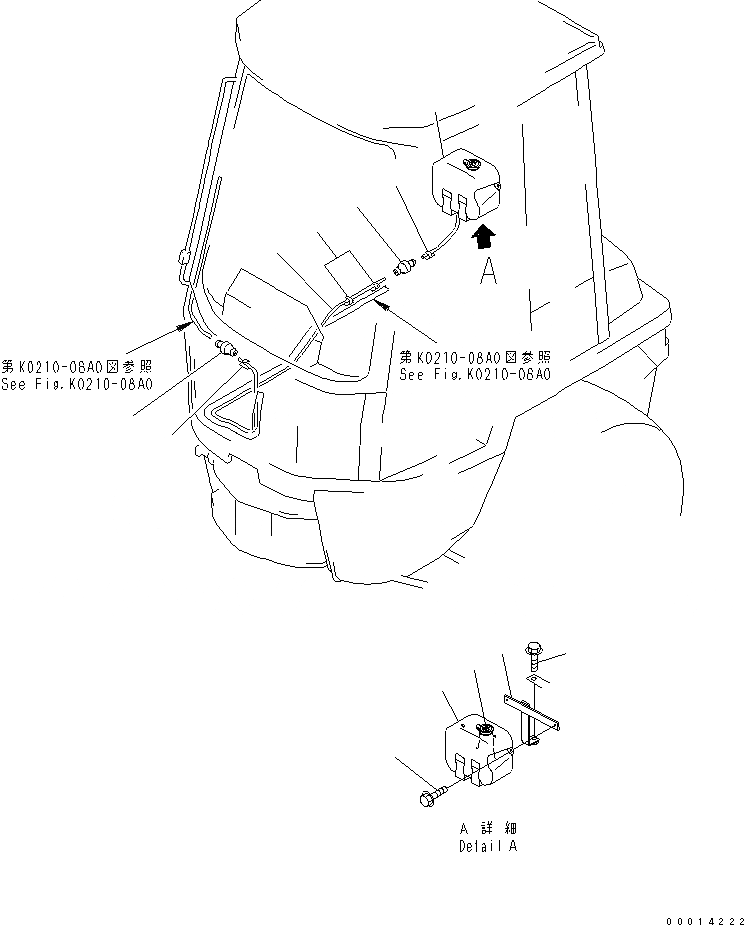 A

第K0210-08A0図参照
See Fig.K0210-08A0

第K0210-08A0図参照
See Fig.K0210-08A0

A 詳細
Detail A

00014222