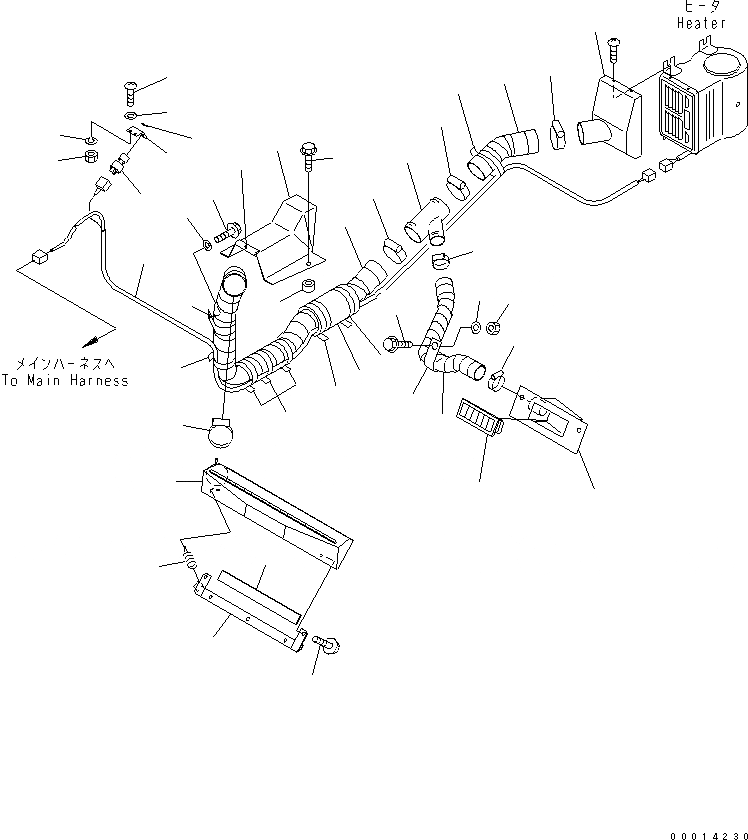 ヒータ
Heater

メインハーネスへ
To Main Harness

00014230