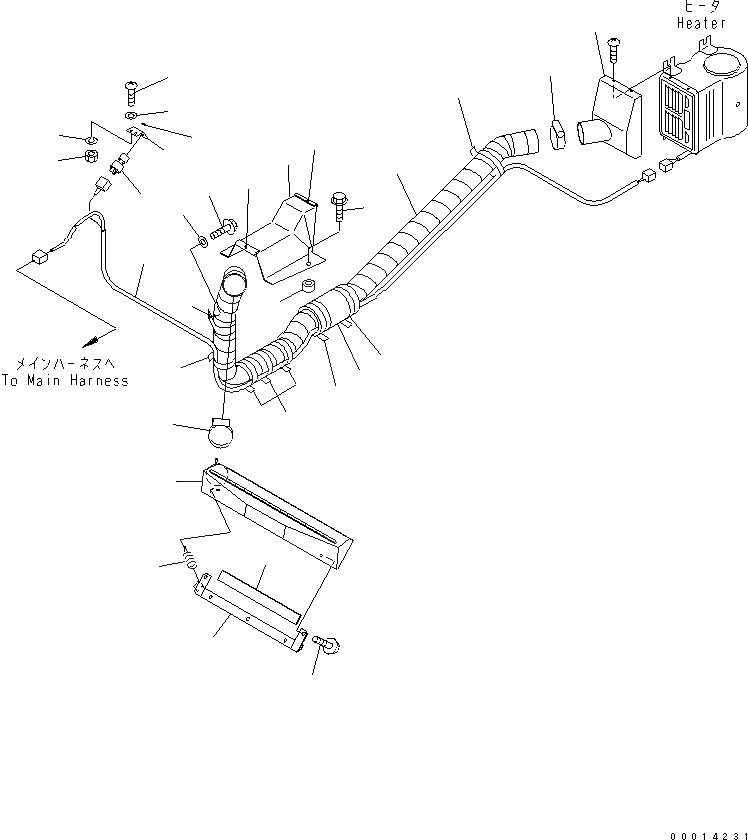 ヒータ
Heater

メインハーネスへ
To Main Harness

00014231