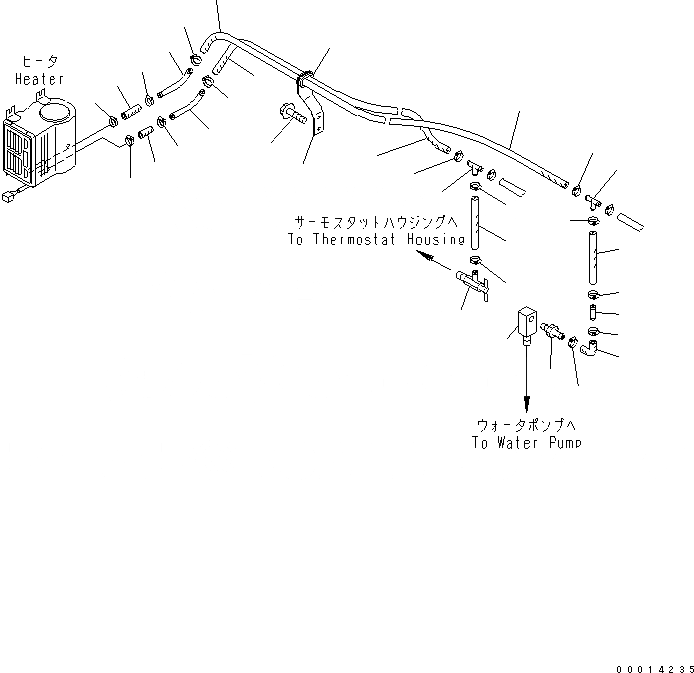 ヒータ
Heater

サーモスタットハウジングへ
To Thermostat Housing

ウォータポンプへ
To Water Pump

00014235