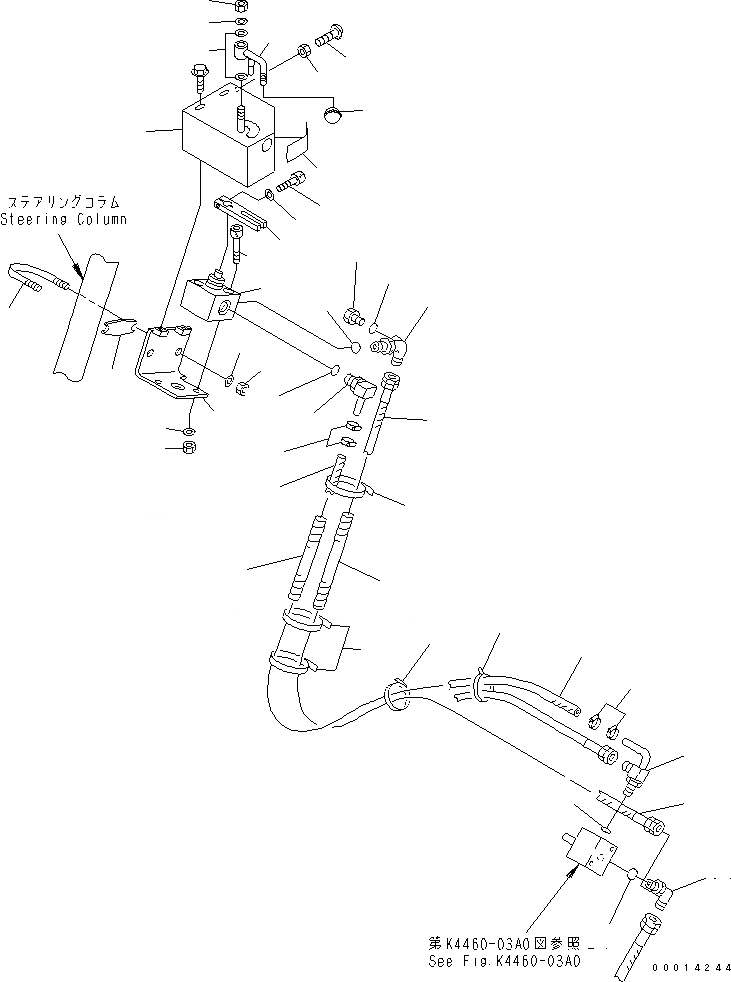 ステアリングコラム
Steering Column

第K4460-03A0図参照
See Fig.K4460-03A0

00014244