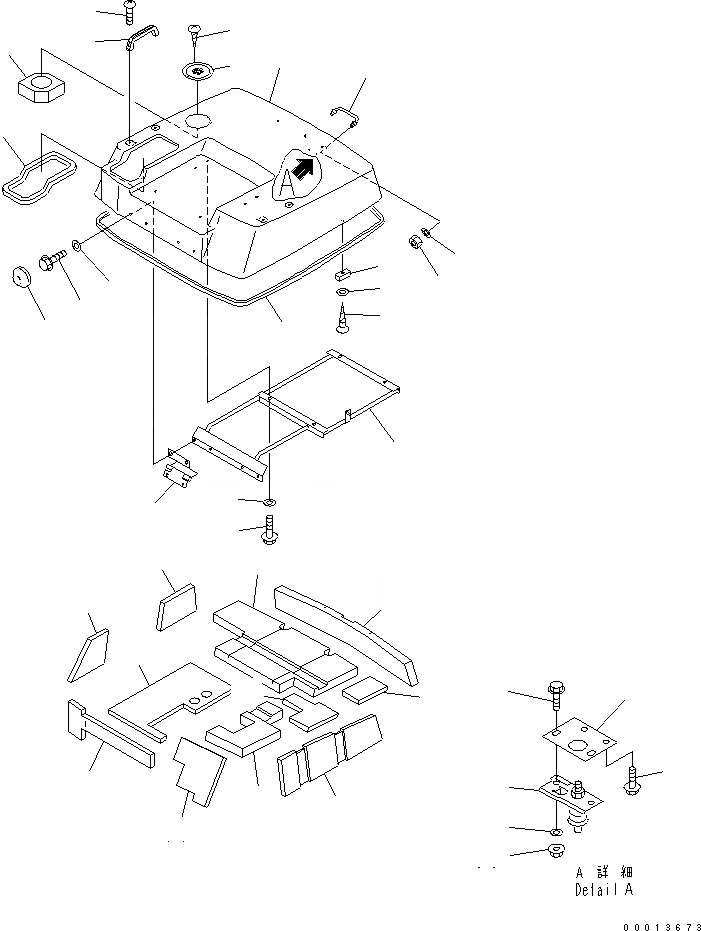 A

A 詳 細
Detail A

00013673